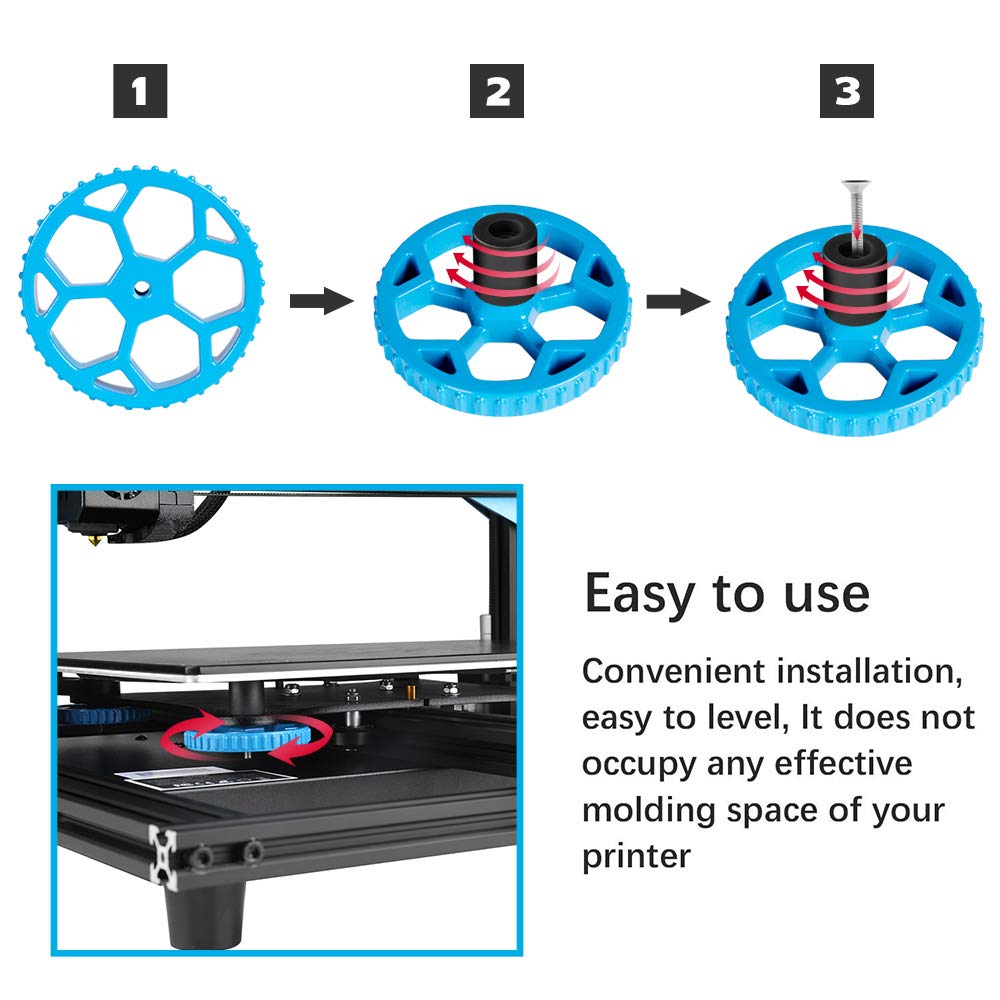 1

2

3

Easy to use

Convenient installation, easy to level, It does not occupy any effective molding space of your printer