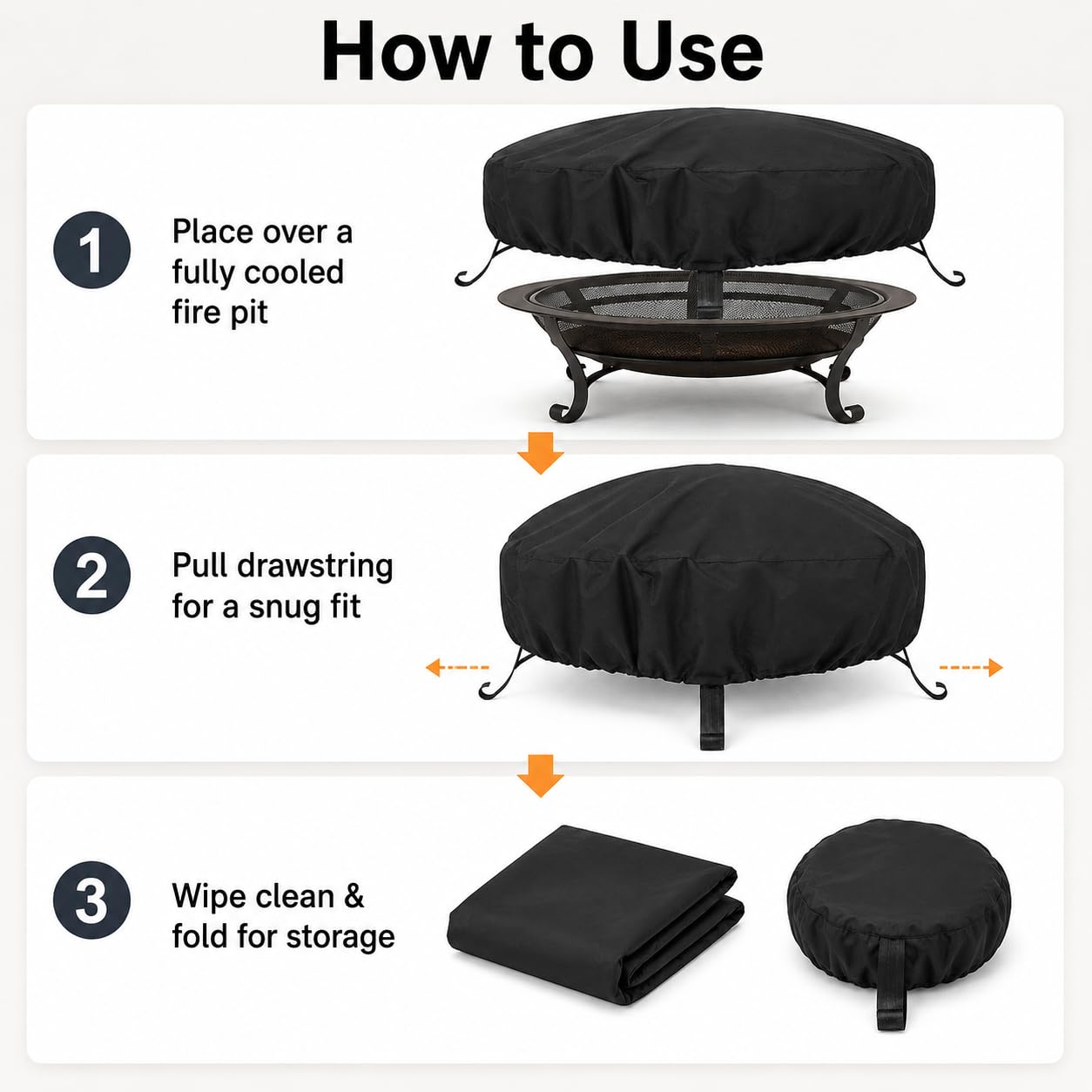 How to Use

1 Place over a fully cooled fire pit

2 Pull drawstring for a snug fit

3 Wipe clean & fold for storage