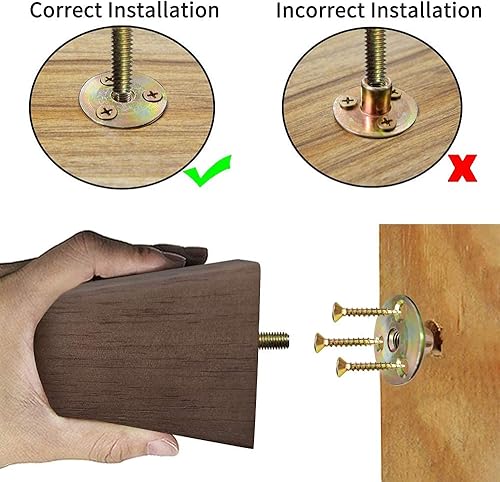 Correct Installation

Incorrect Installation