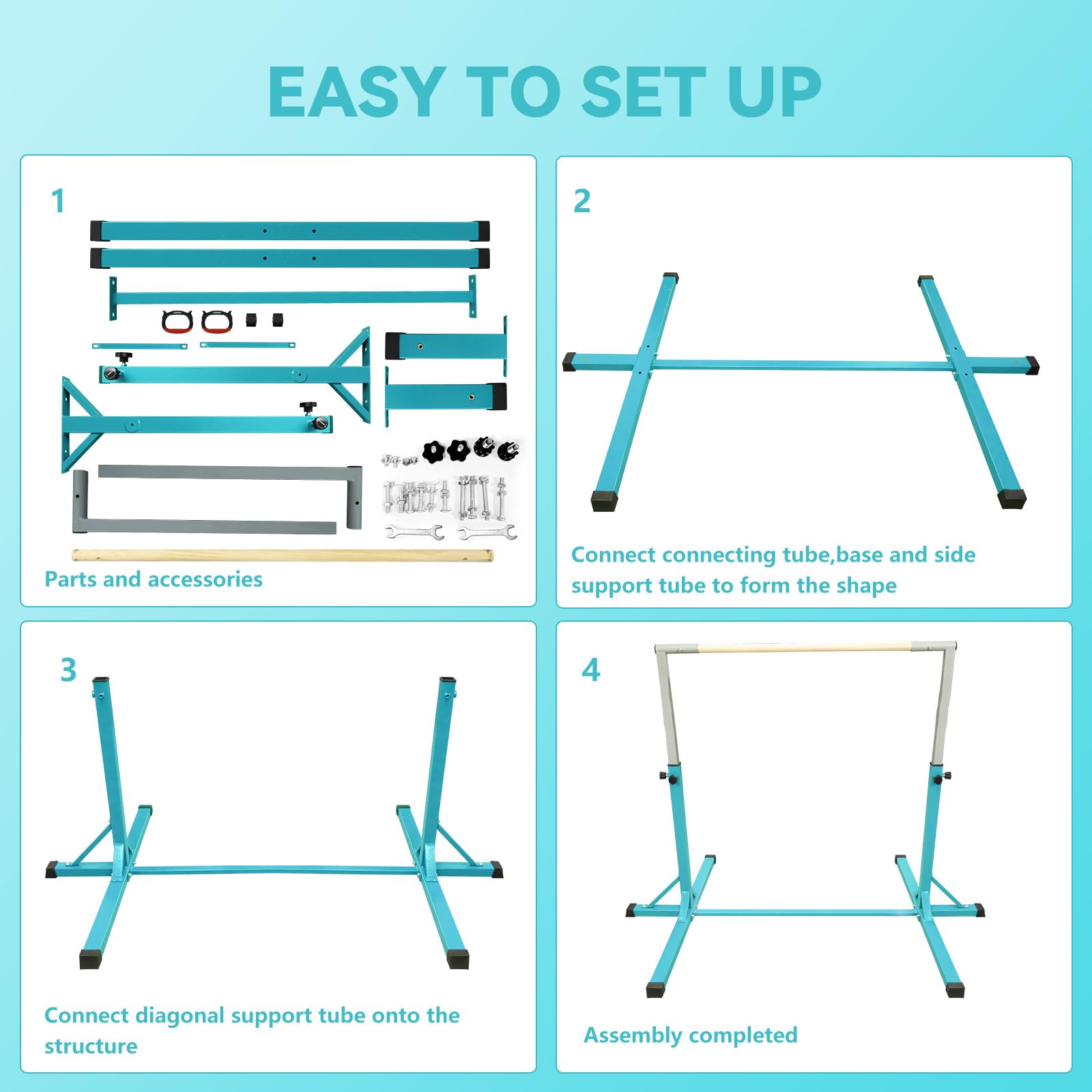 EASY TO SET UP

1

Parts and accessories

2

Connect connecting tube,base and side support tube to form the shape

3

Connect diagonal support tube onto the structure

4

Assembly completed