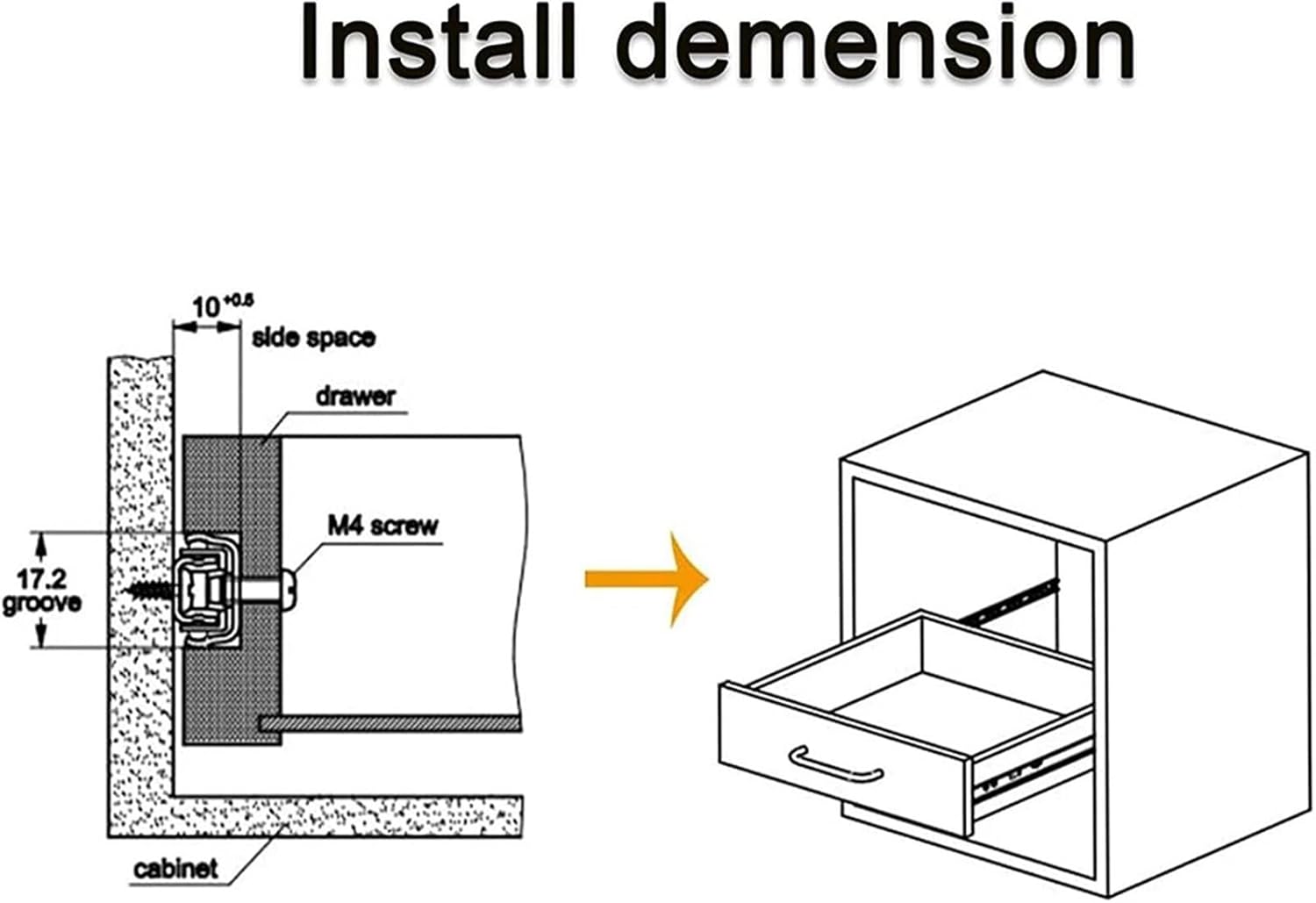 Install demension

$10^{+0.5}$
side space
drawer
M4 screw
17.2
groove
cabinet