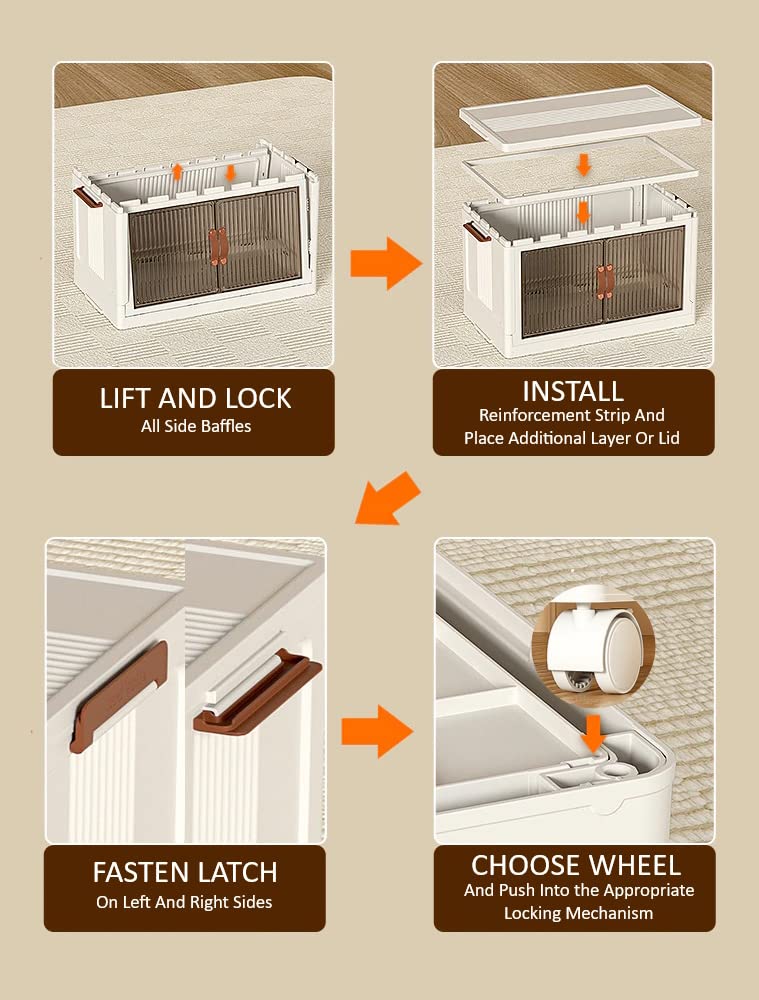 LIFT AND LOCK
All Side Baffles

INSTALL
Reinforcement Strip And Place Additional Layer Or Lid

FASTEN LATCH
On Left And Right Sides

CHOOSE WHEEL
And Push Into the Appropriate Locking Mechanism