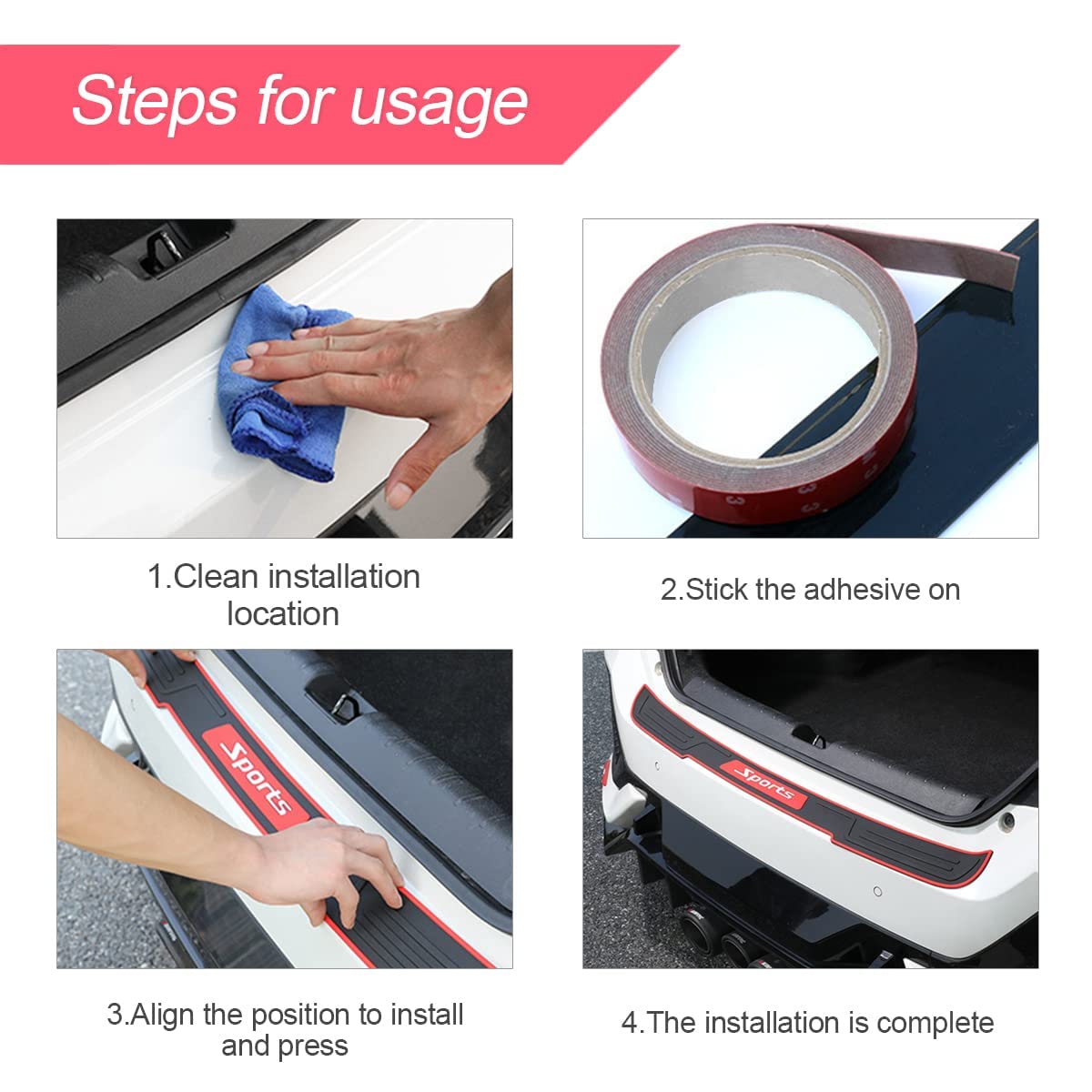 Steps for usage

1.Clean installation location

2.Stick the adhesive on

Sports

3.Align the position to install and press

Sports

4.The installation is complete