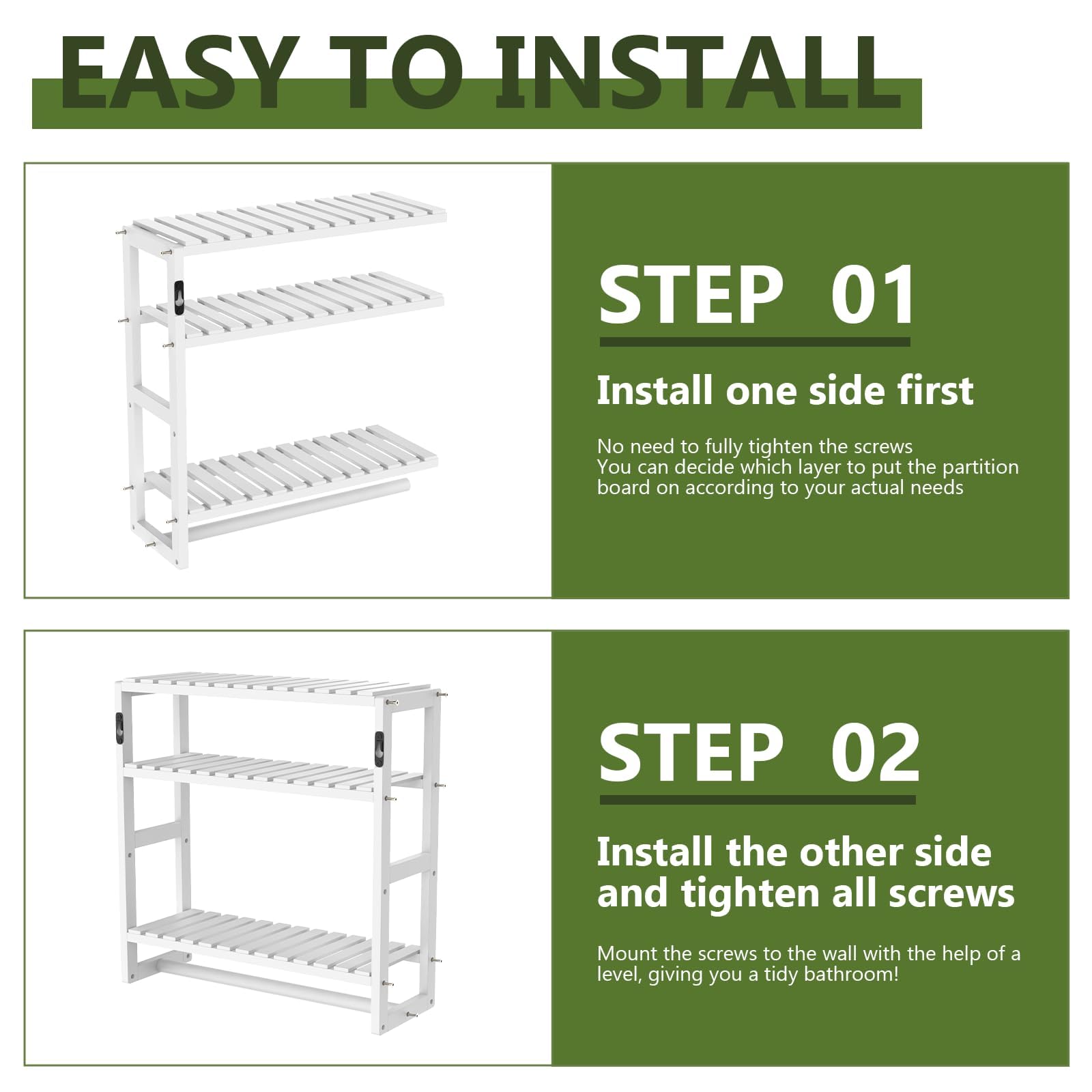 EASY TO INSTALL

STEP 01

Install one side first

No need to fully tighten the screws
You can decide which layer to put the partition board on according to your actual needs

STEP 02

Install the other side and tighten all screws

Mount the screws to the wall with the help of a level, giving you a tidy bathroom!