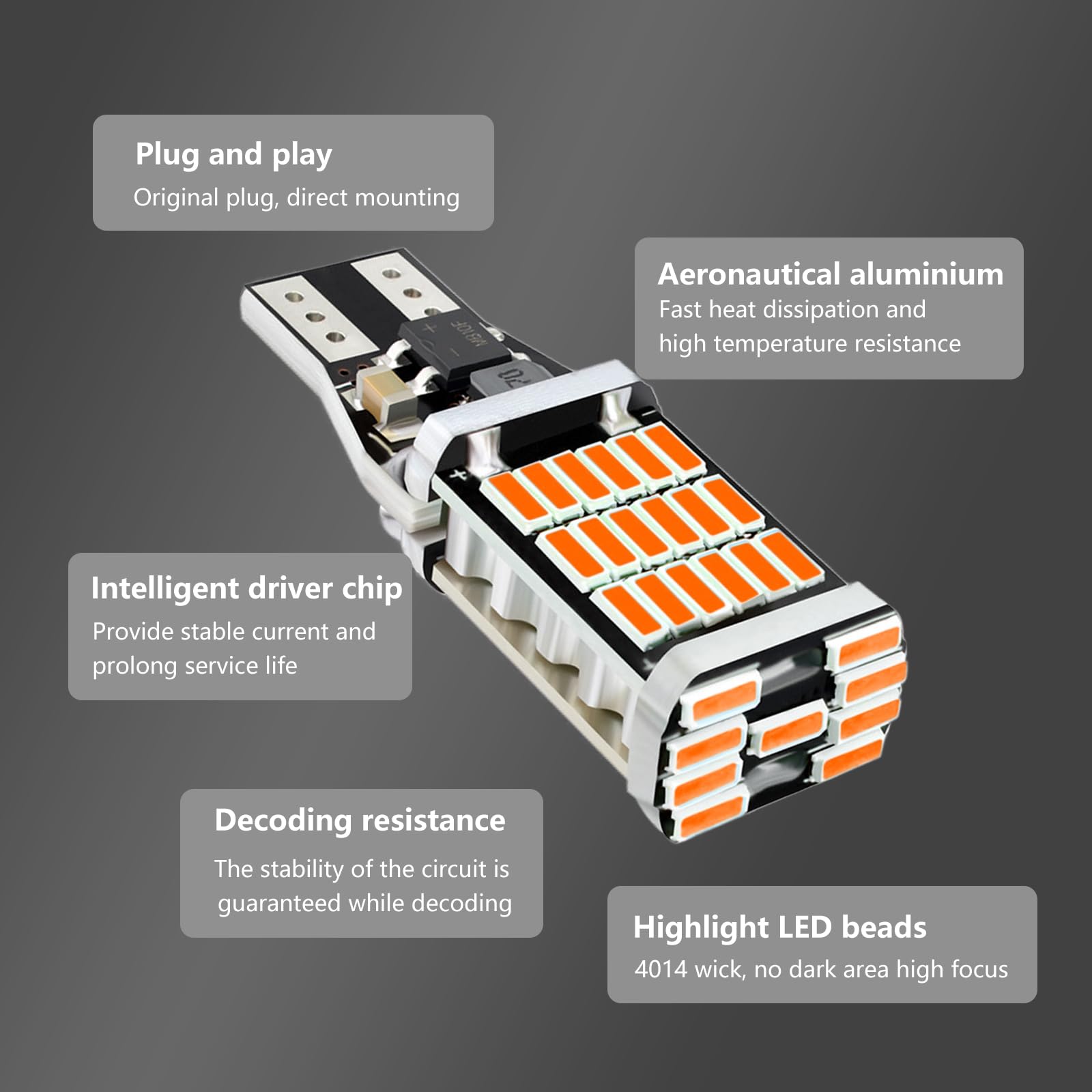 Plug and play
Original plug, direct mounting

Aeronautical aluminium
Fast heat dissipation and high temperature resistance

Intelligent driver chip
Provide stable current and prolong service life

Decoding resistance
The stability of the circuit is guaranteed while decoding

Highlight LED beads
4014 wick, no dark area high focus