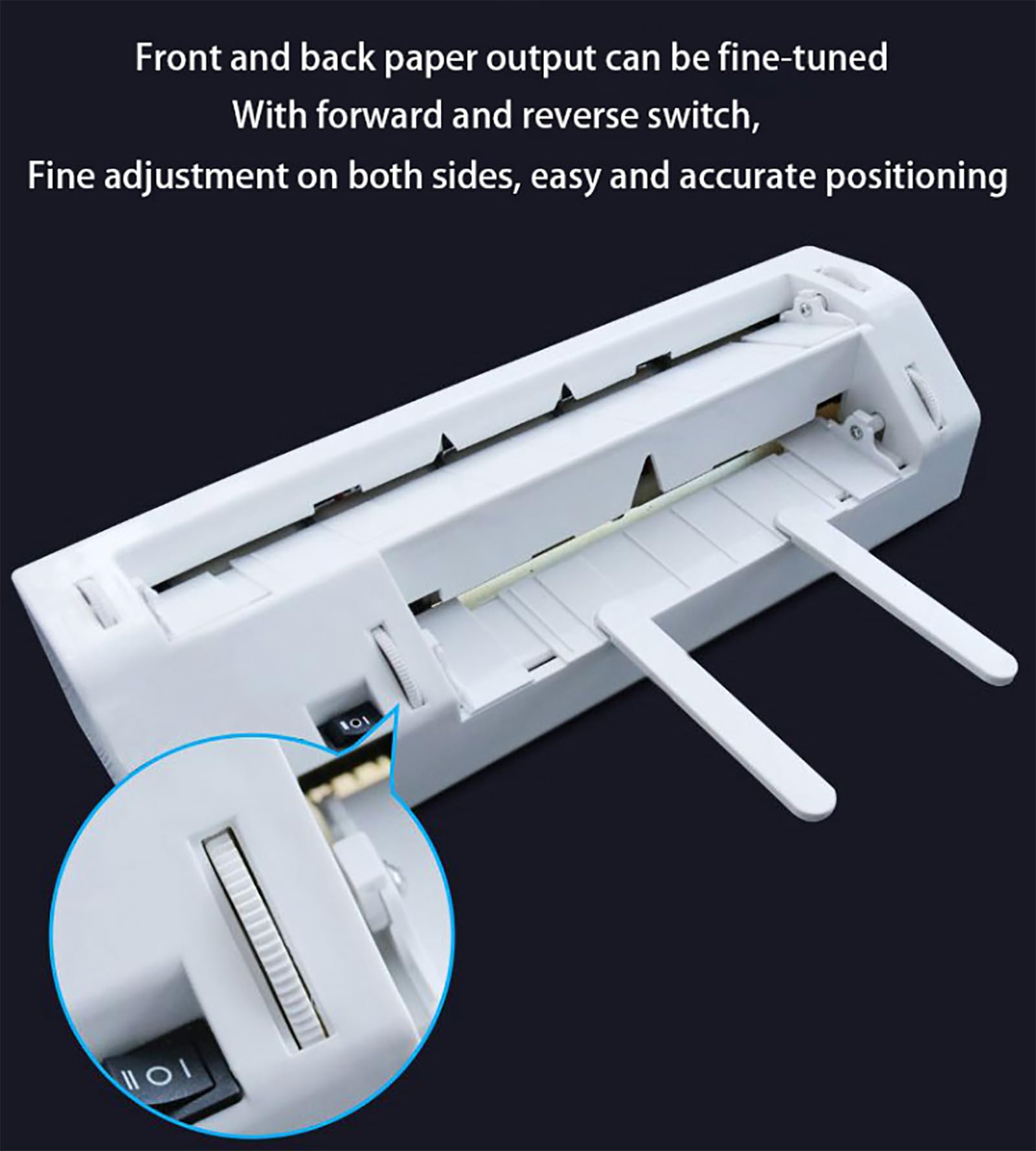 Front and back paper output can be fine-tuned
With forward and reverse switch,
Fine adjustment on both sides, easy and accurate positioning

II O I

II O I