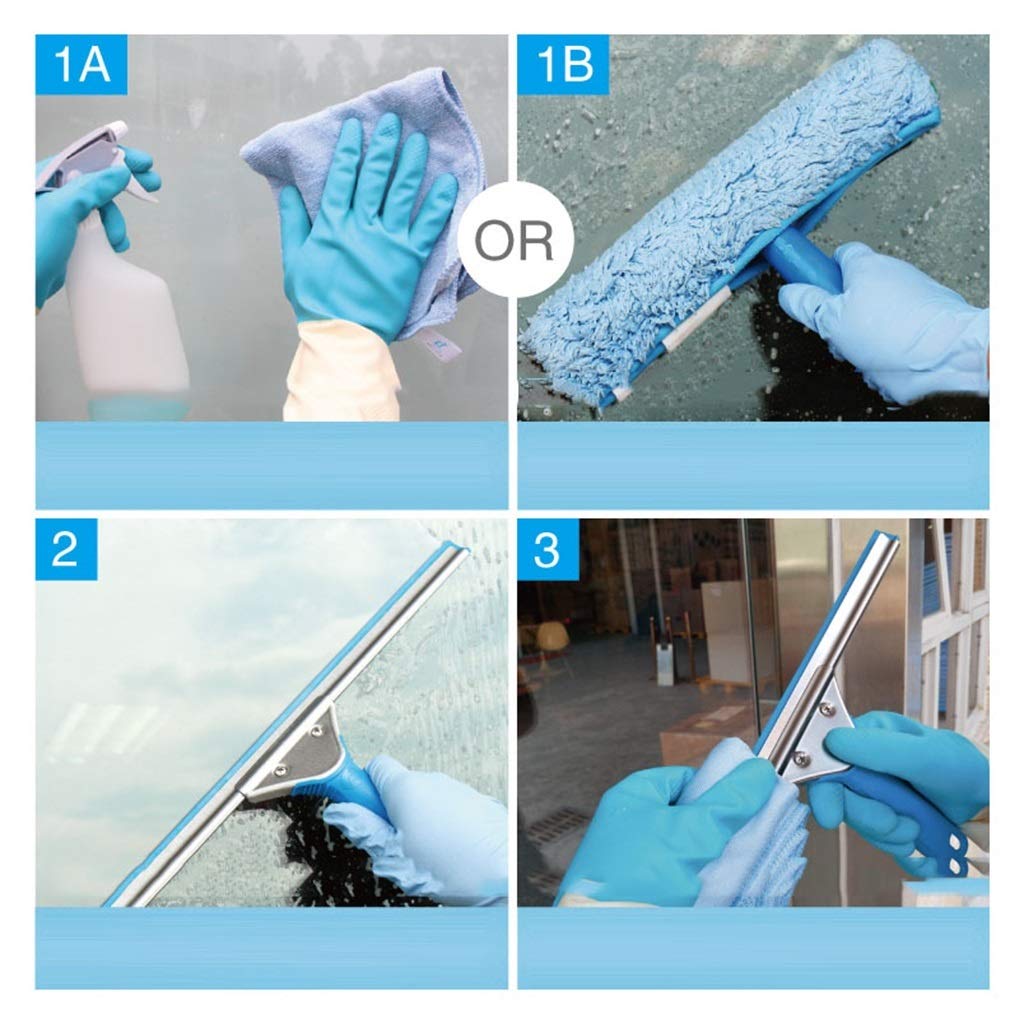 1A

OR

1B

2

3