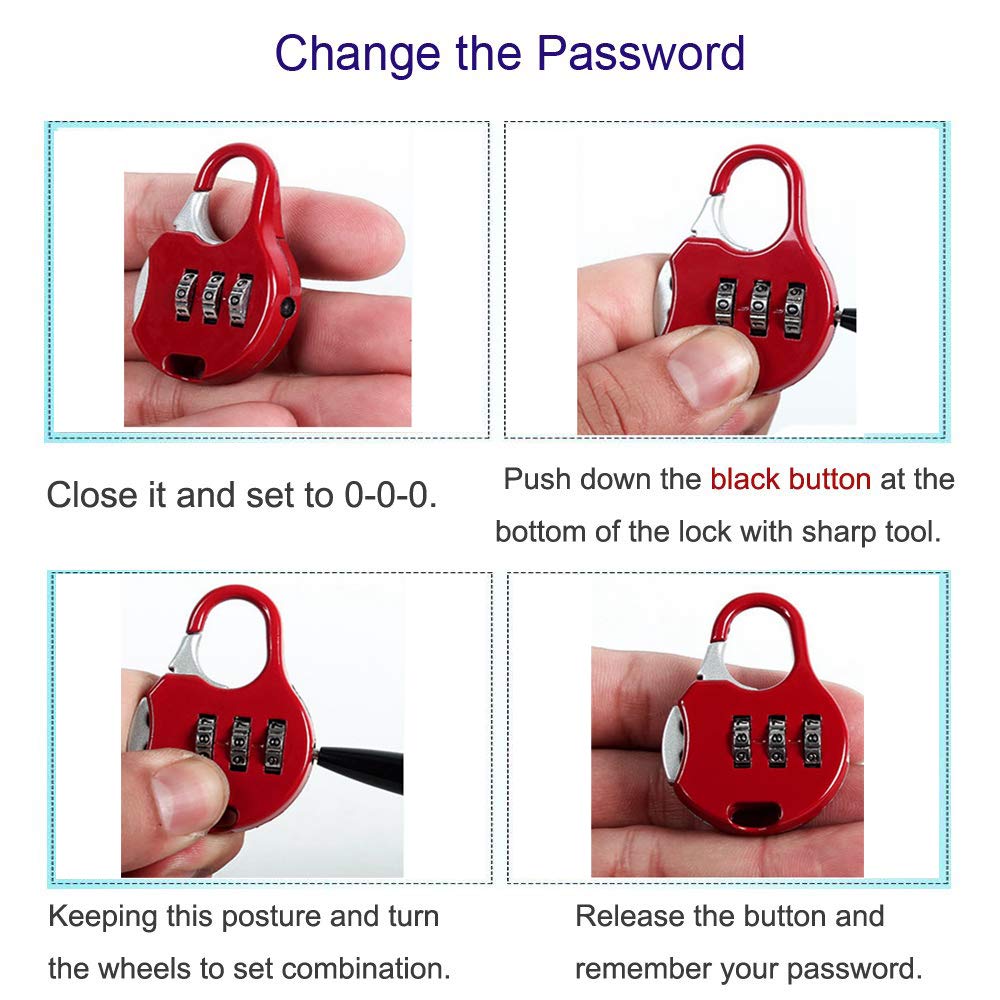 Change the Password

Close it and set to 0-0-0.

Push down the black button at the bottom of the lock with sharp tool.

Keeping this posture and turn the wheels to set combination.

Release the button and remember your password.