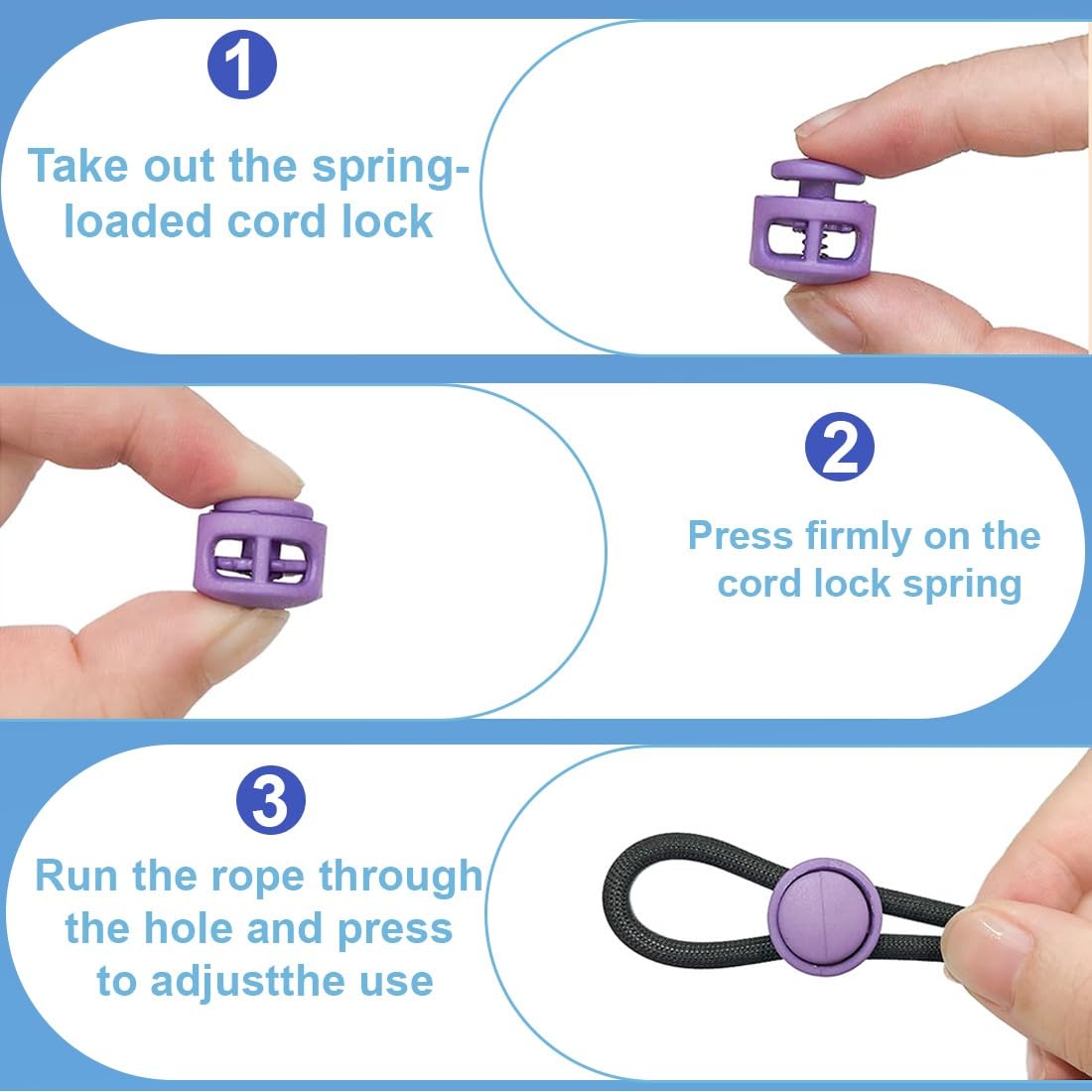 1

Take out the spring-loaded cord lock

2

Press firmly on the cord lock spring

3

Run the rope through the hole and press to adjustthe use