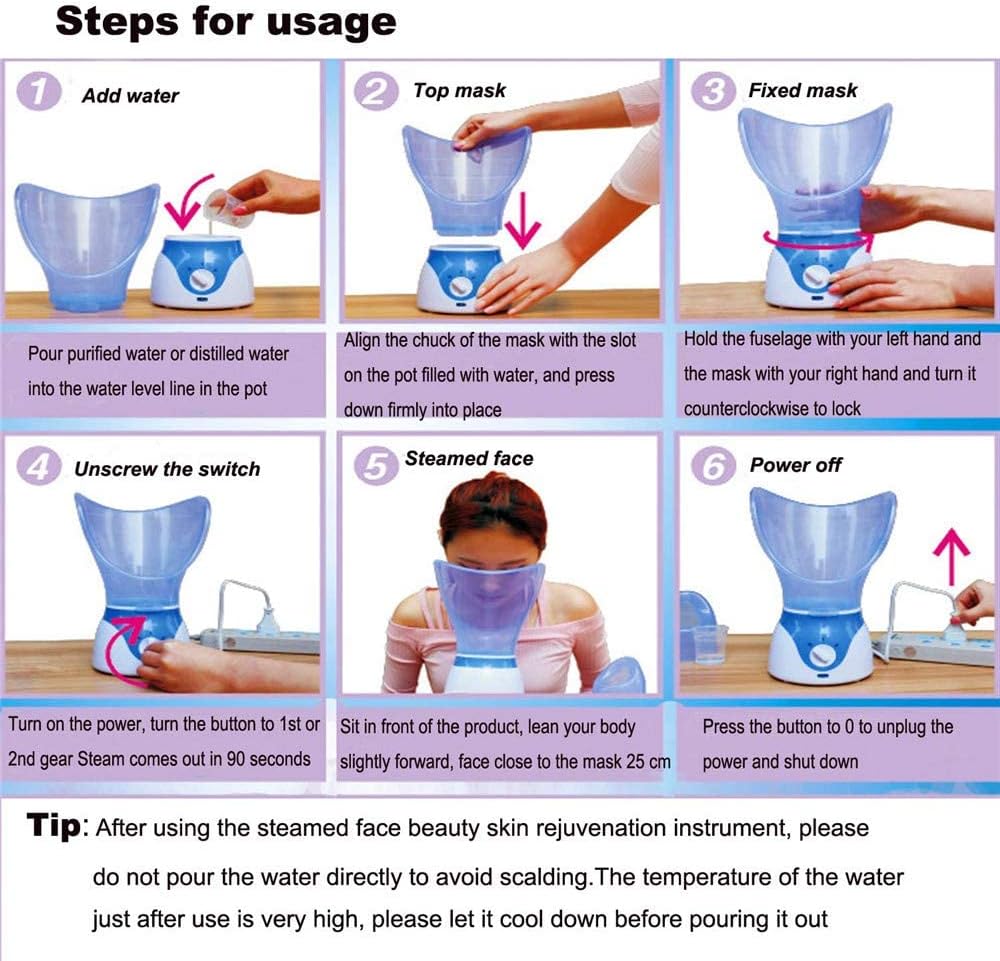 Steps for usage

1 Add water

Pour purified water or distilled water into the water level line in the pot

2 Top mask

Align the chuck of the mask with the slot on the pot filled with water, and press down firmly into place

3 Fixed mask

Hold the fuselage with your left hand and the mask with your right hand and turn it counterclockwise to lock

4 Unscrew the switch

Turn on the power, turn the button to 1st or 2nd gear Steam comes out in 90 seconds

5 Steamed face

Sit in front of the product, lean your body slightly forward, face close to the mask 25 cm

6 Power off

Press the button to 0 to unplug the power and shut down

Tip: After using the steamed face beauty skin rejuvenation instrument, please do not pour the water directly to avoid scalding.The temperature of the water just after use is very high, please let it cool down before pouring it out