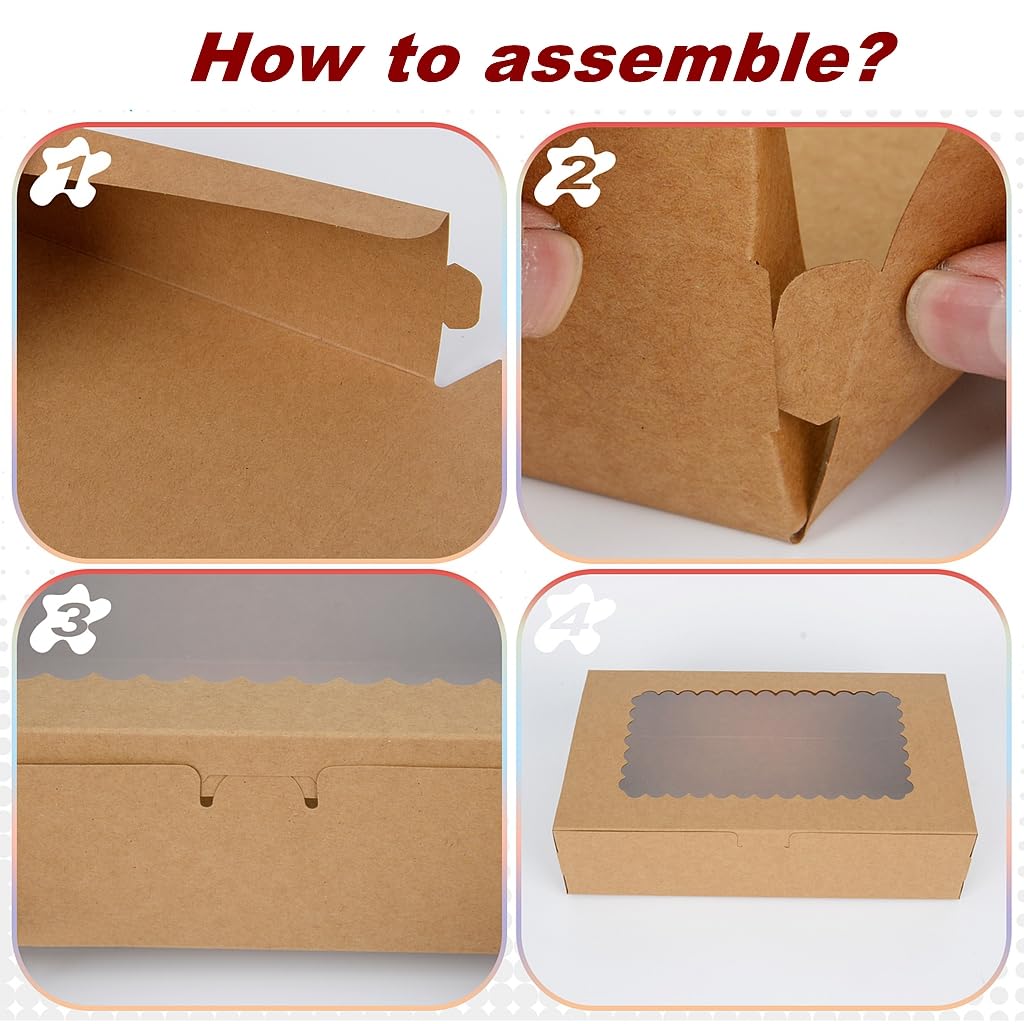 How to assemble?

1

2

3

4