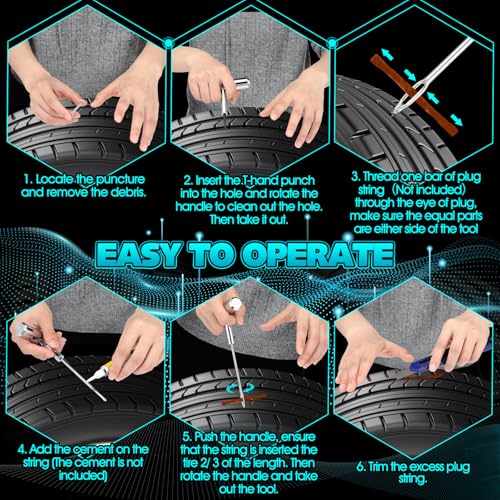 1. Locate the puncture and remove the debris.

2. Insert the T-hand punch into the hole and rotate the handle to clean out the hole. Then take it out.

3. Thread one bar of plug string (Not included) through the eye of plug, make sure the equal parts are either side of the tool

EASY TO OPERATE

4. Add the cement on the string (The cement is not included)

5. Push the handle, ensure that the string is inserted the tire 2/ 3 of the length. Then rotate the handle and take out the tool.

6. Trim the excess plug string.