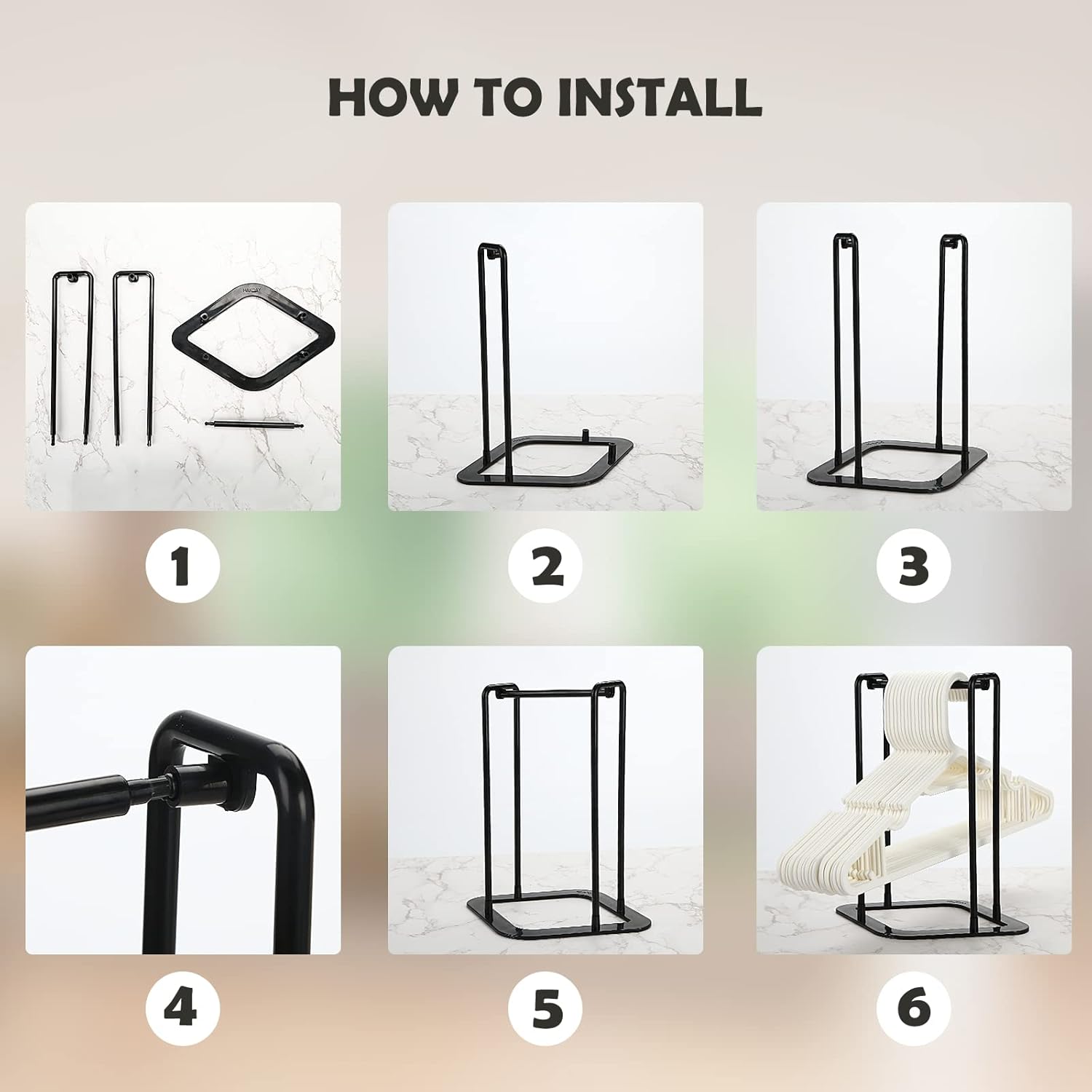 HOW TO INSTALL

HAKDAY

1

2

3

4

5

6