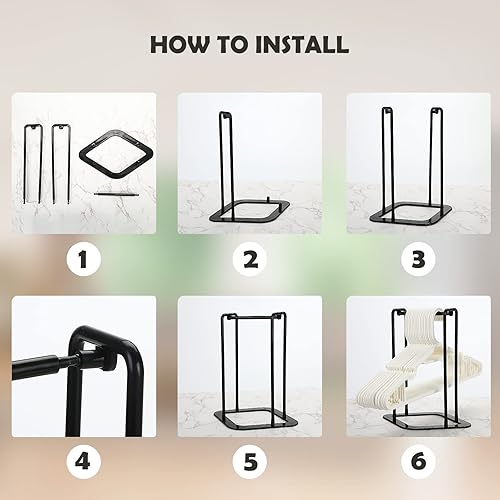 HOW TO INSTALL

1

2

3

4

5

6