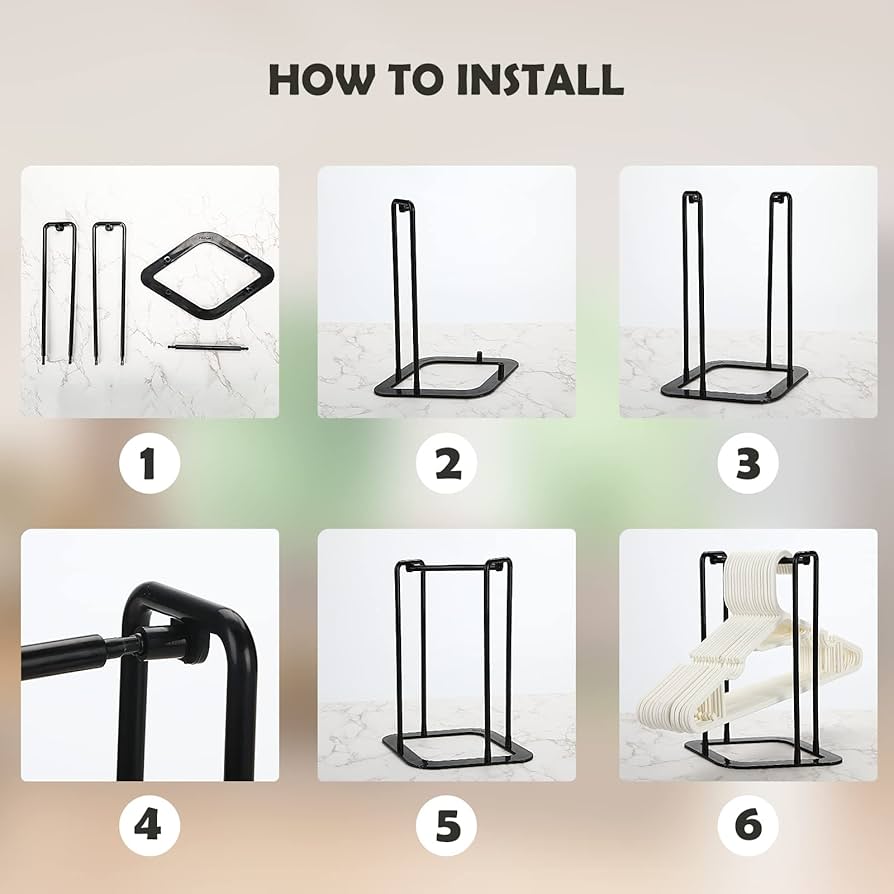 HOW TO INSTALL

1

2

3

4

5

6