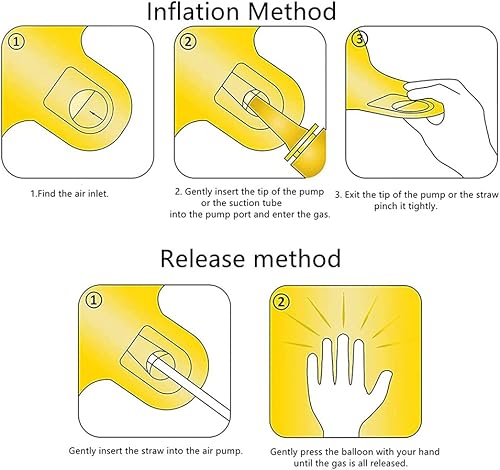 Inflation Method

①

1.Find the air inlet.

②

2. Gently insert the tip of the pump or the suction tube into the pump port and enter the gas.

③

3. Exit the tip of the pump or the straw pinch it tightly.

Release method

①

Gently insert the straw into the air pump.

②

Gently press the balloon with your hand until the gas is all released.