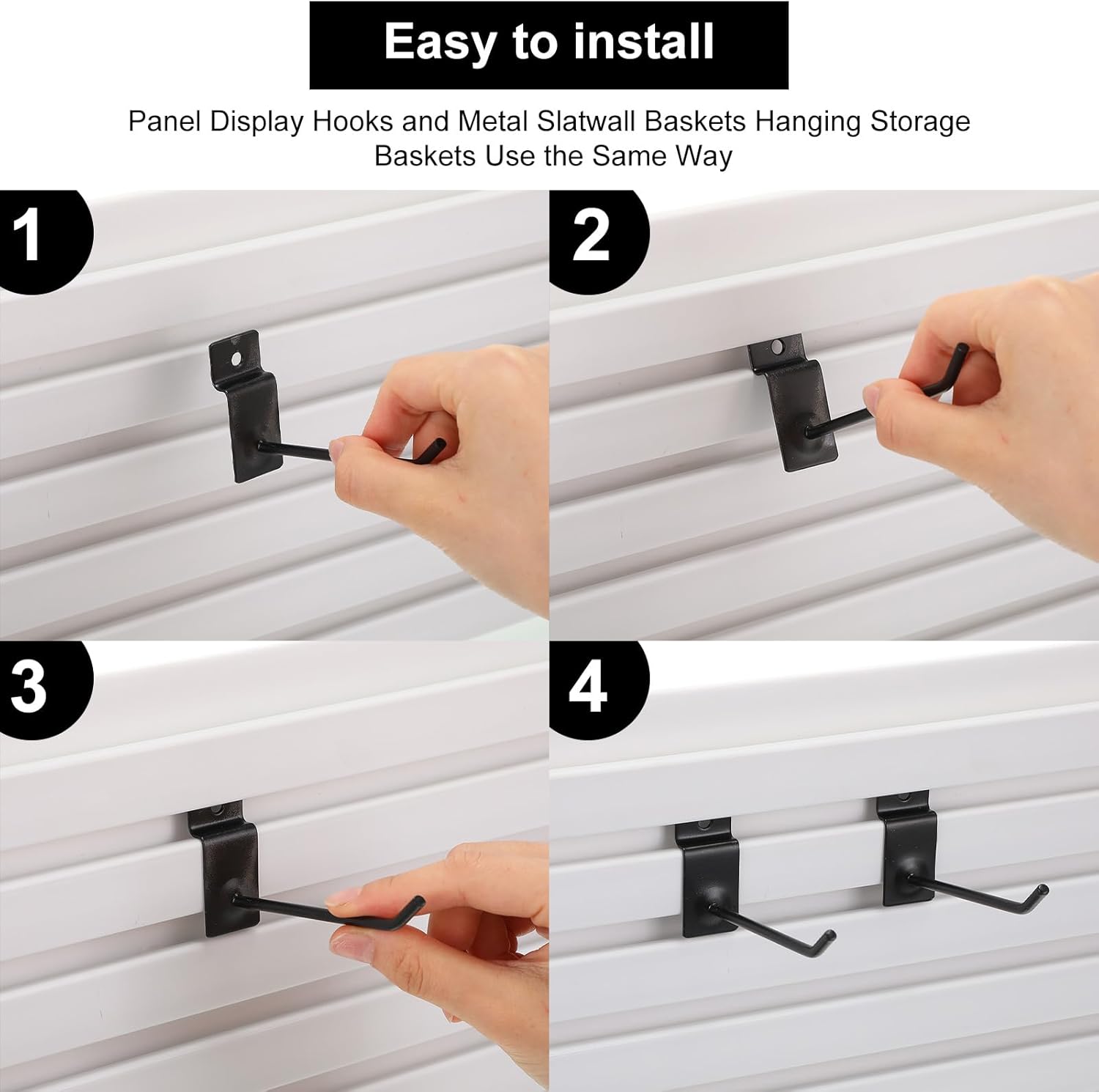 Easy to install

Panel Display Hooks and Metal Slatwall Baskets Hanging Storage Baskets Use the Same Way

1

2

3

4