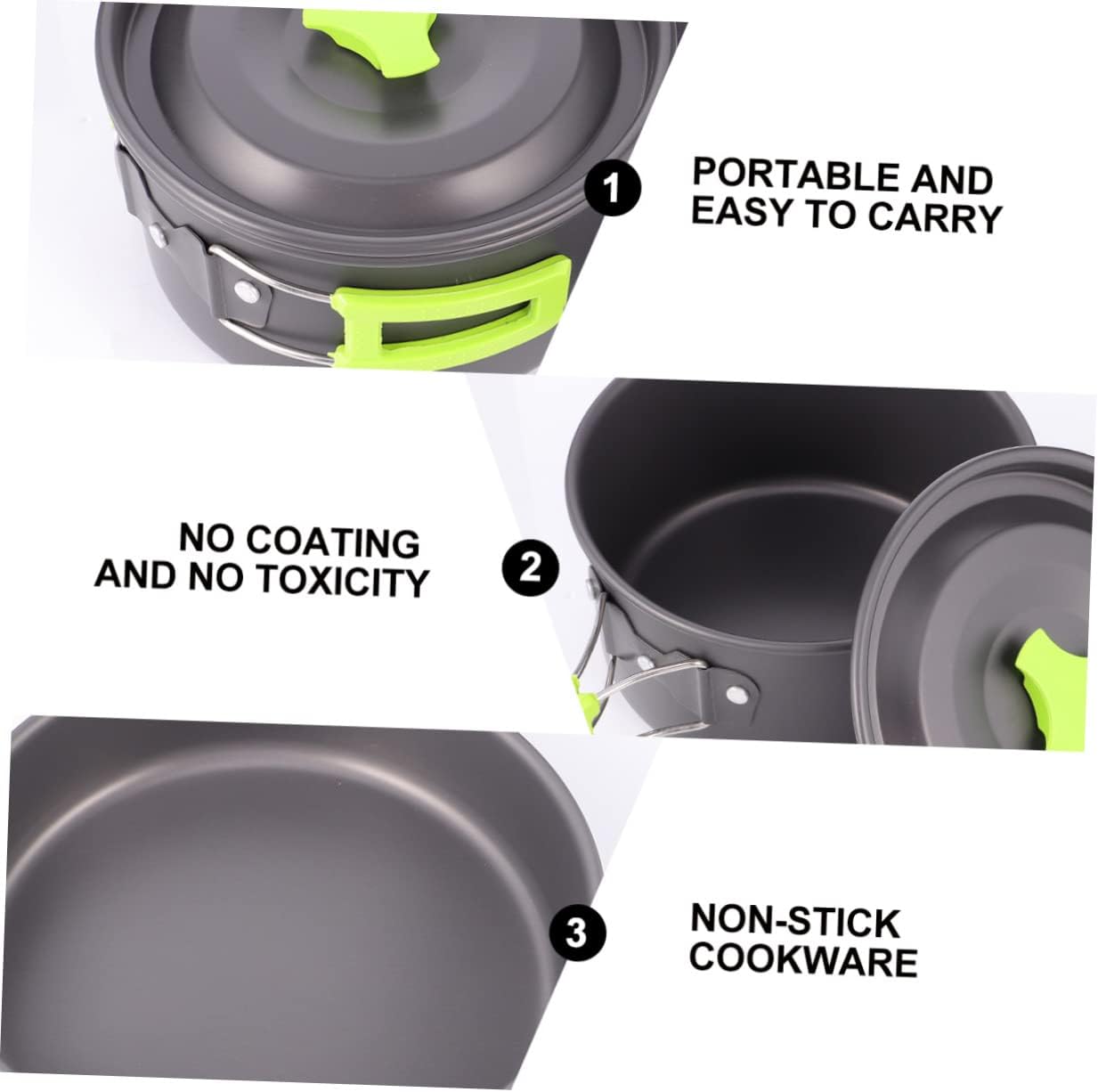 1
PORTABLE AND EASY TO CARRY

NO COATING AND NO TOXICITY
2

3
NON-STICK COOKWARE