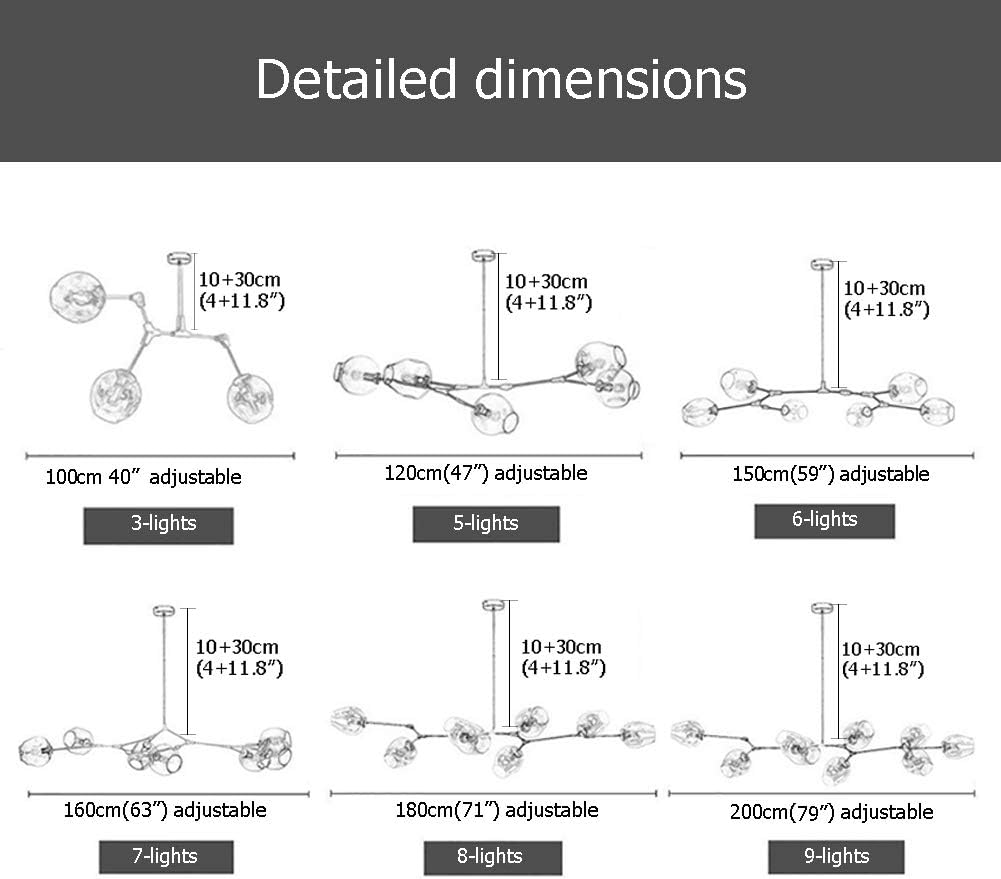 Detailed dimensions

10+30cm
(4+11.8″)

100cm 40″ adjustable

3-lights

10+30cm
(4+11.8″)

120cm(47″) adjustable

5-lights

10+30cm
(4+11.8″)

150cm(59″) adjustable

6-lights

10+30cm
(4+11.8″)

160cm(63″) adjustable

7-lights

10+30cm
(4+11.8″)

180cm(71″) adjustable

8-lights

10+30cm
(4+11.8″)

200cm(79″) adjustable

9-lights