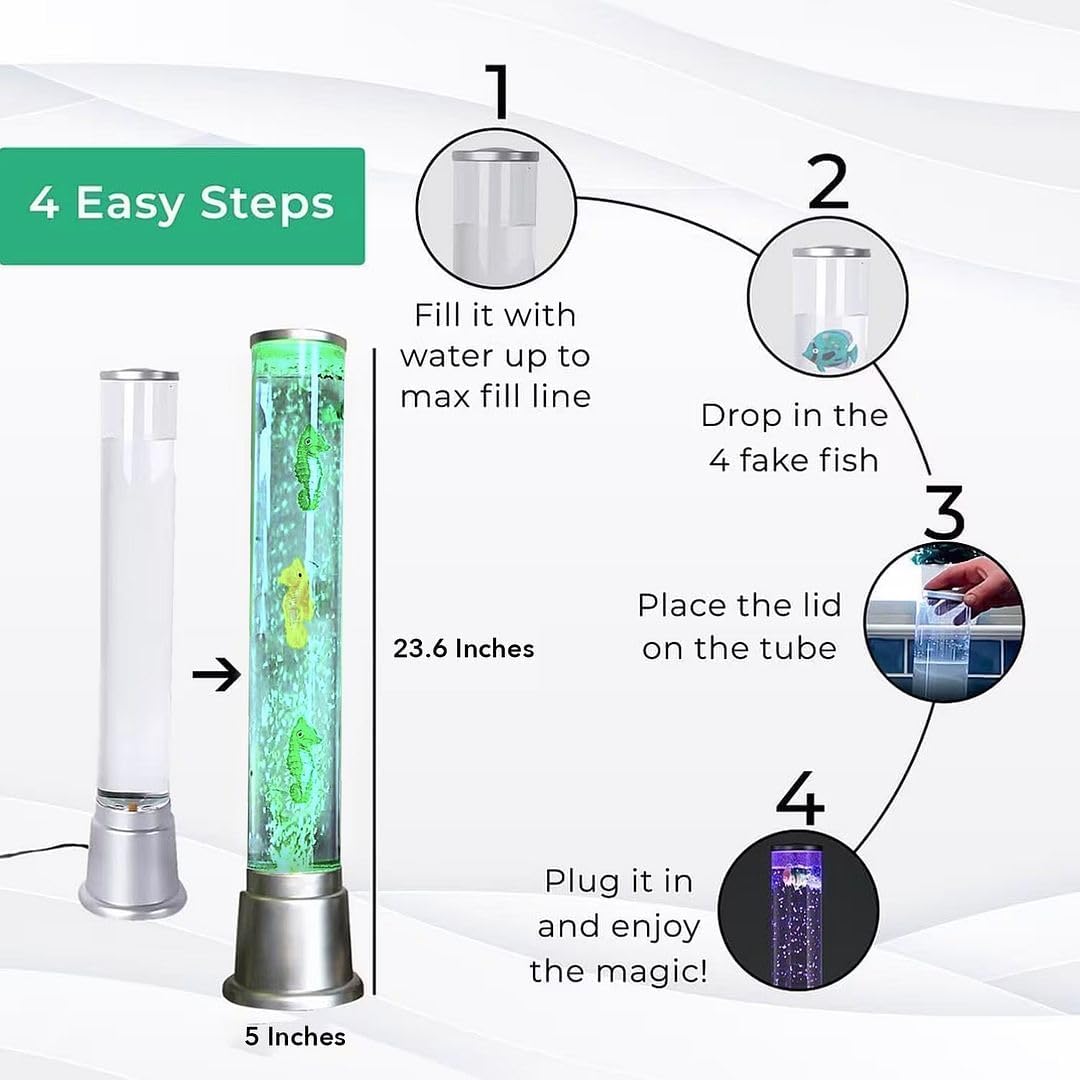 4 Easy Steps

1

Fill it with water up to max fill line

2

Drop in the 4 fake fish

3

Place the lid on the tube

4

Plug it in and enjoy the magic!

23.6 Inches

5 Inches