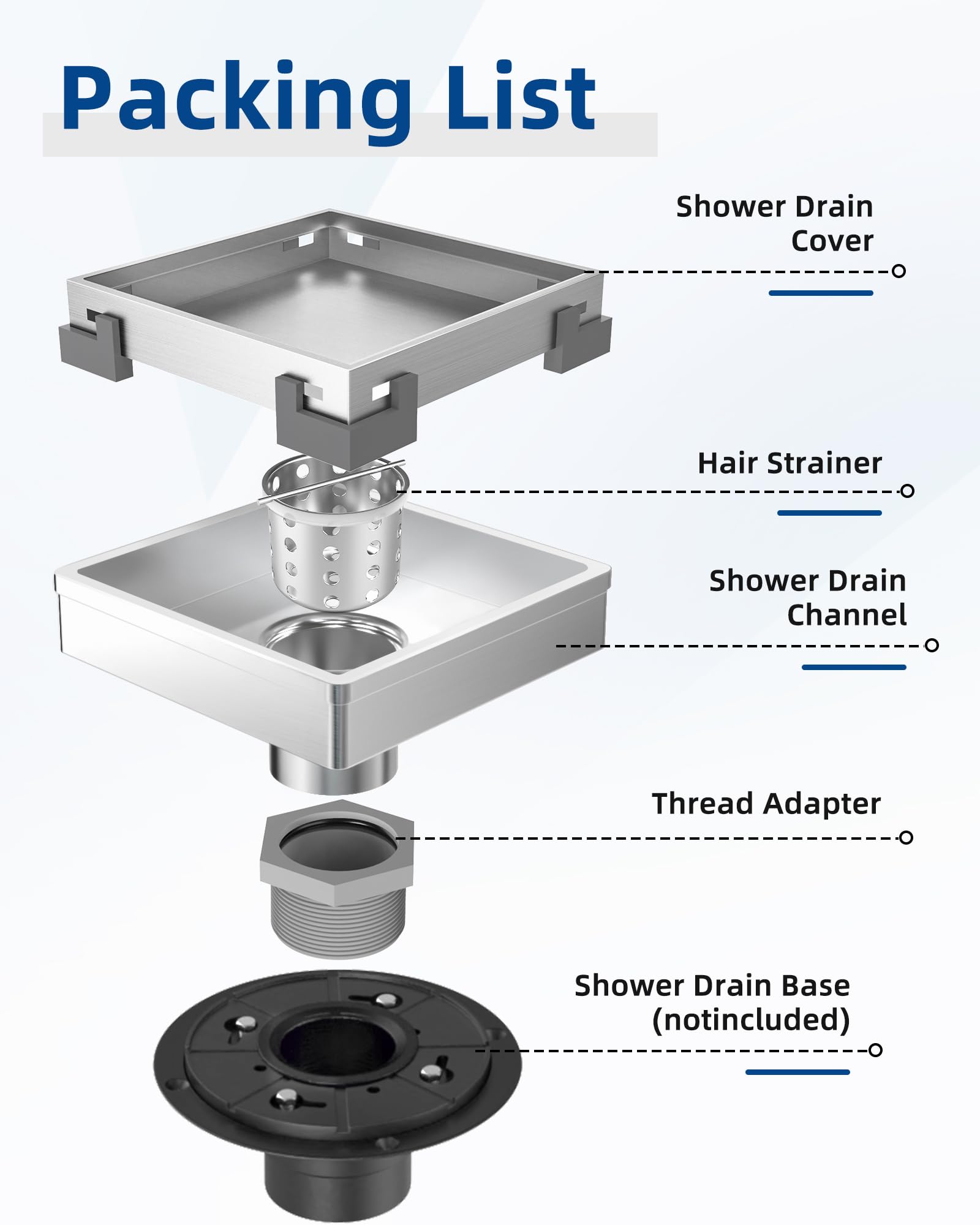 Packing List

Shower Drain Cover

Hair Strainer

Shower Drain Channel

Thread Adapter

Shower Drain Base (notincluded)