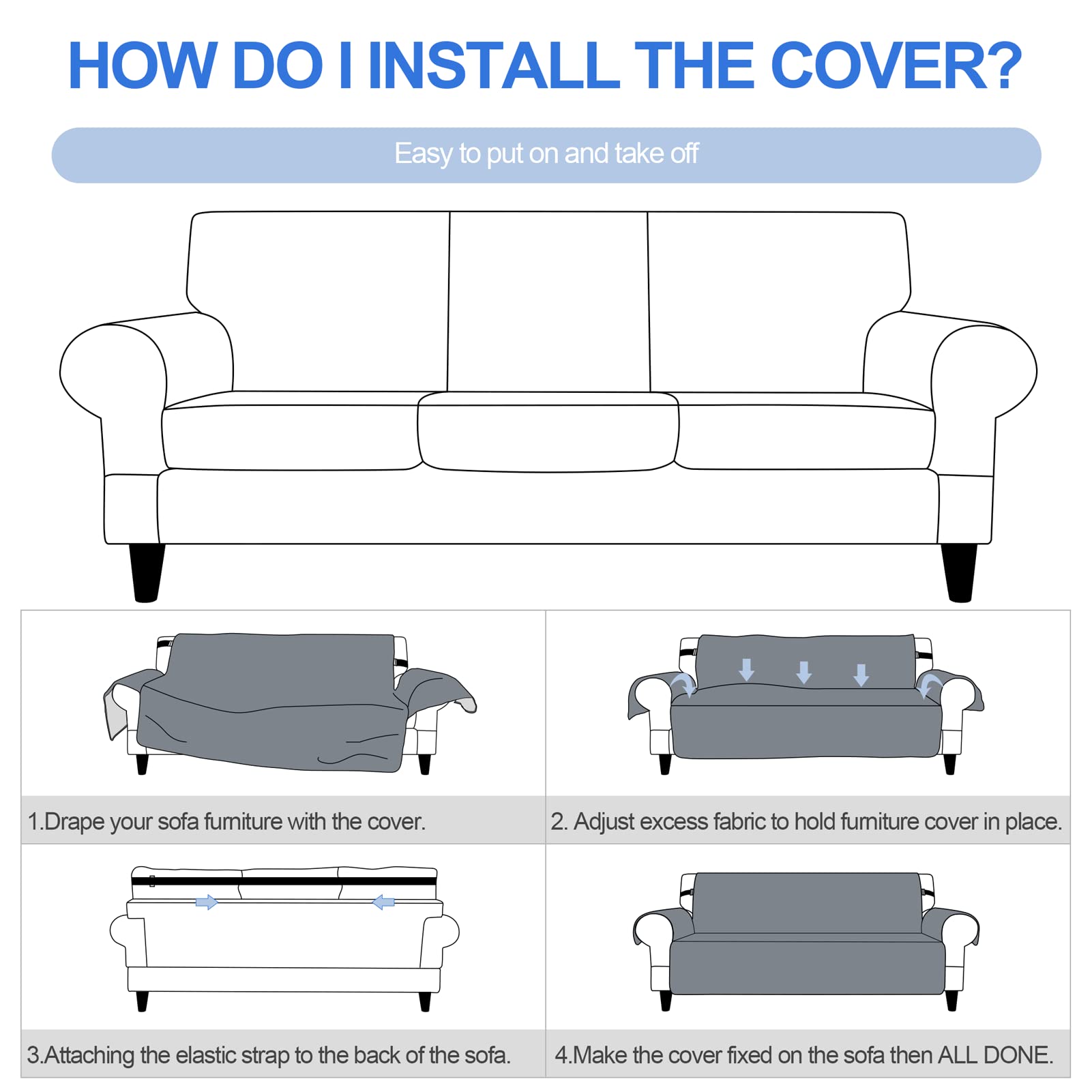 HOW DO I INSTALL THE COVER?

Easy to put on and take off

1.Drape your sofa furniture with the cover.

2. Adjust excess fabric to hold furniture cover in place.

3.Attaching the elastic strap to the back of the sofa.

4.Make the cover fixed on the sofa then ALL DONE.