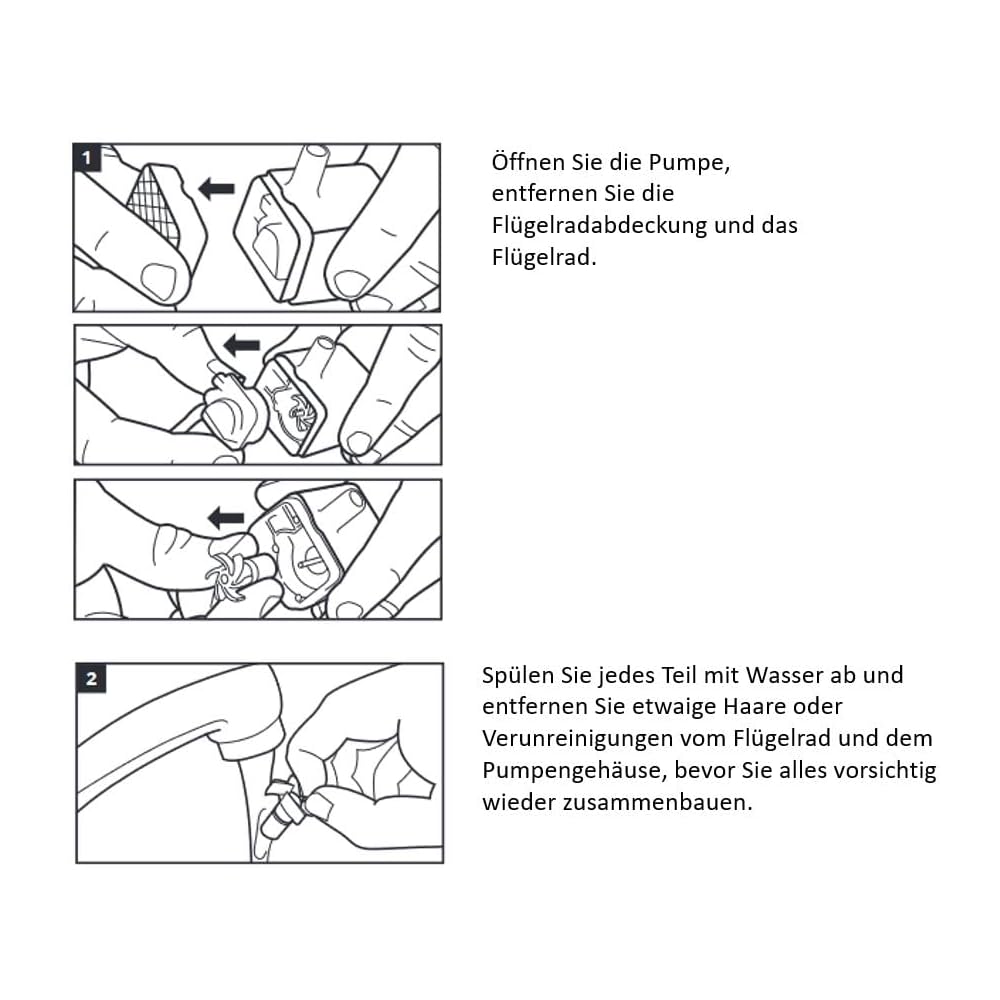 1

Öffnen Sie die Pumpe, entfernen Sie die Flügelradabdeckung und das Flügelrad.

2

Spülen Sie jedes Teil mit Wasser ab und entfernen Sie etwaige Haare oder Verunreinigungen vom Flügelrad und dem Pumpengehäuse, bevor Sie alles vorsichtig wieder zusammenbauen.