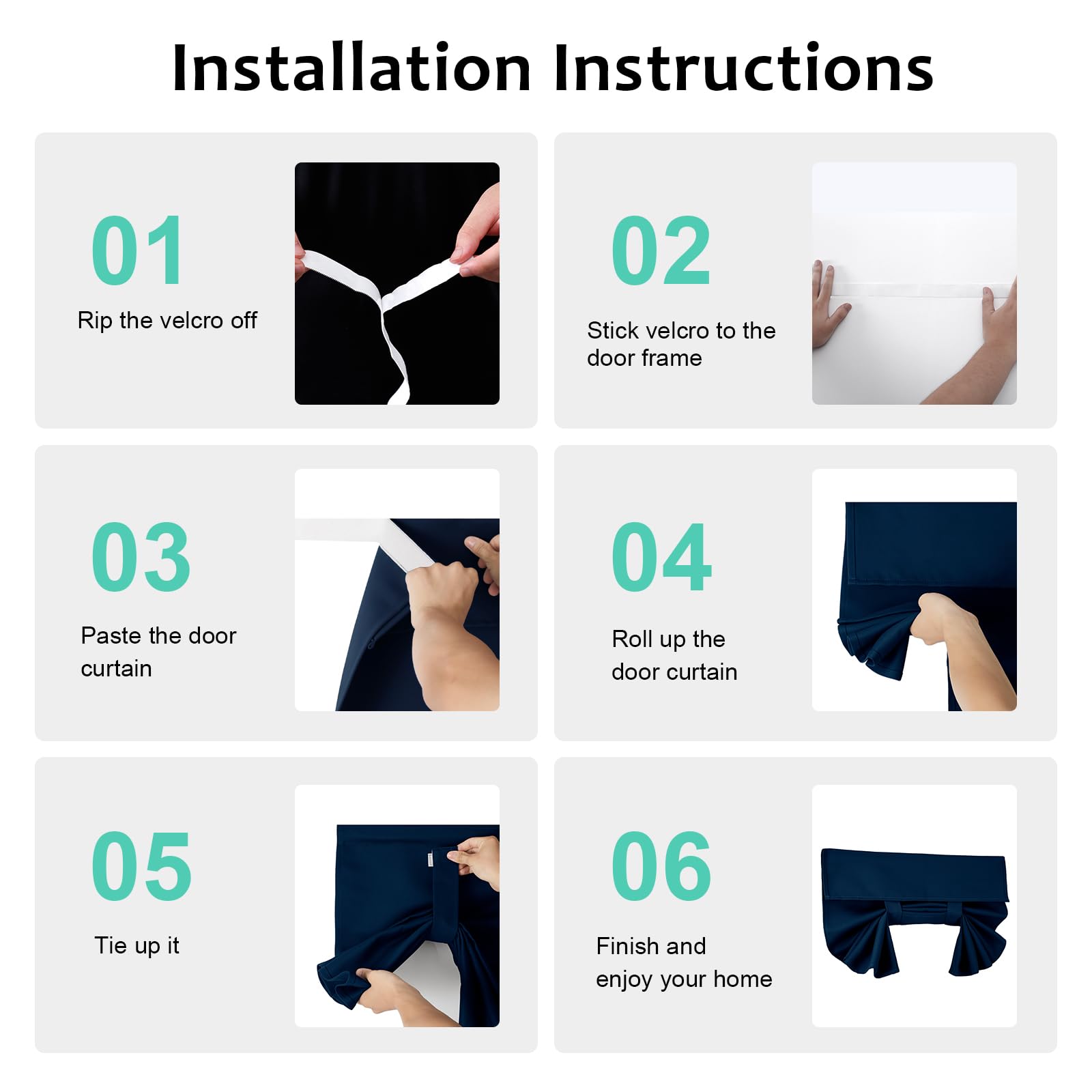 Installation Instructions

01
Rip the velcro off

02
Stick velcro to the door frame

03
Paste the door curtain

04
Roll up the door curtain

05
Tie up it

06
Finish and enjoy your home