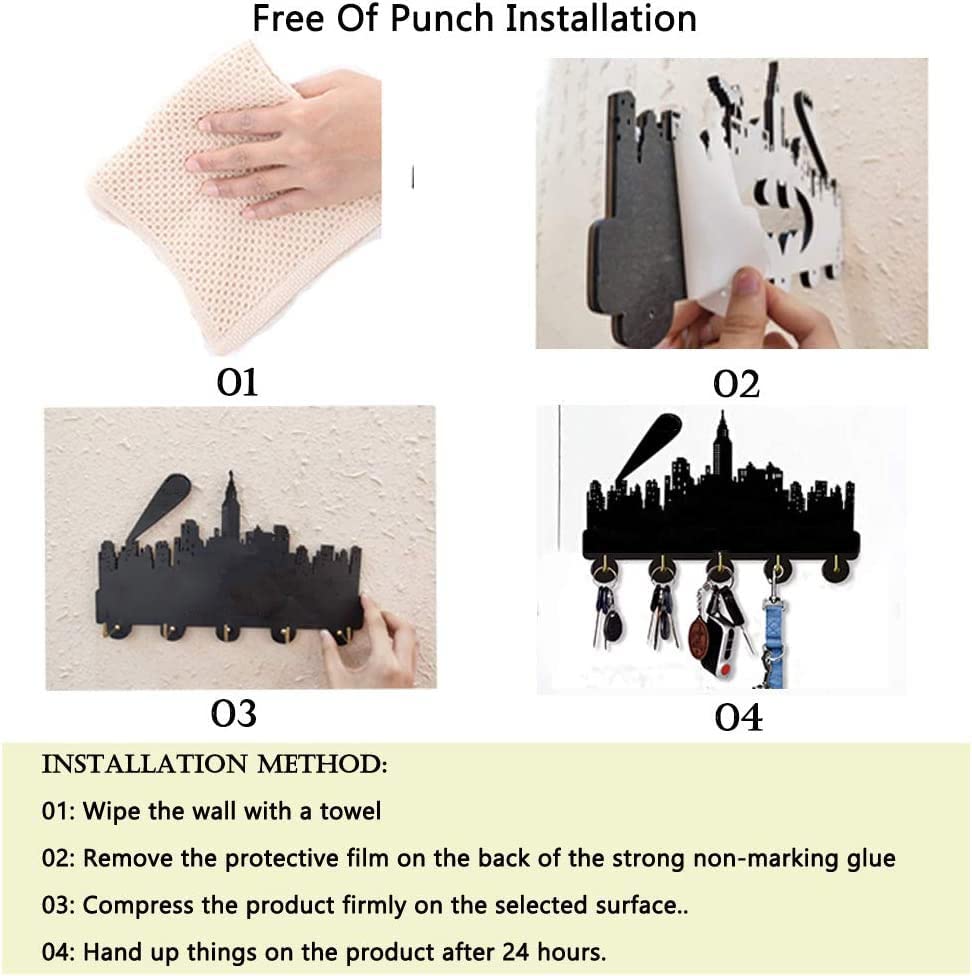 Free Of Punch Installation

01

02

03

04

INSTALLATION METHOD:

01: Wipe the wall with a towel

02: Remove the protective film on the back of the strong non-marking glue

03: Compress the product firmly on the selected surface..

04: Hand up things on the product after 24 hours.