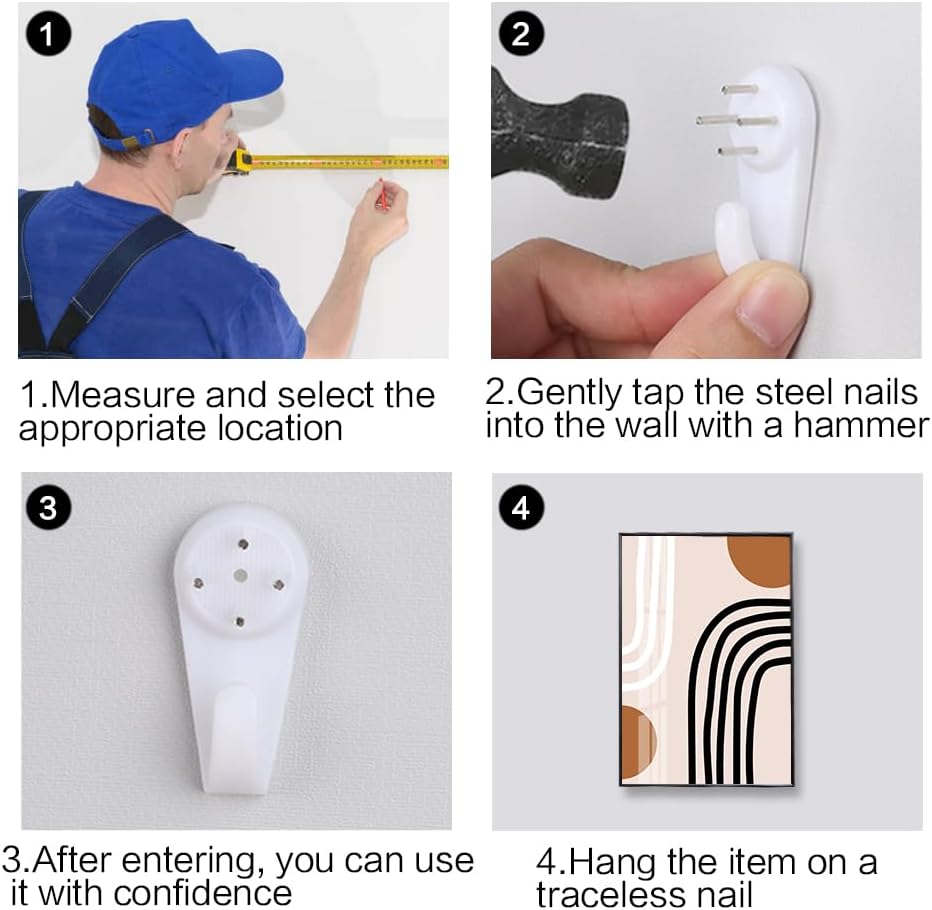 1

1.Measure and select the appropriate location

2

2.Gently tap the steel nails into the wall with a hammer

3

3.After entering, you can use it with confidence

4

4.Hang the item on a traceless nail