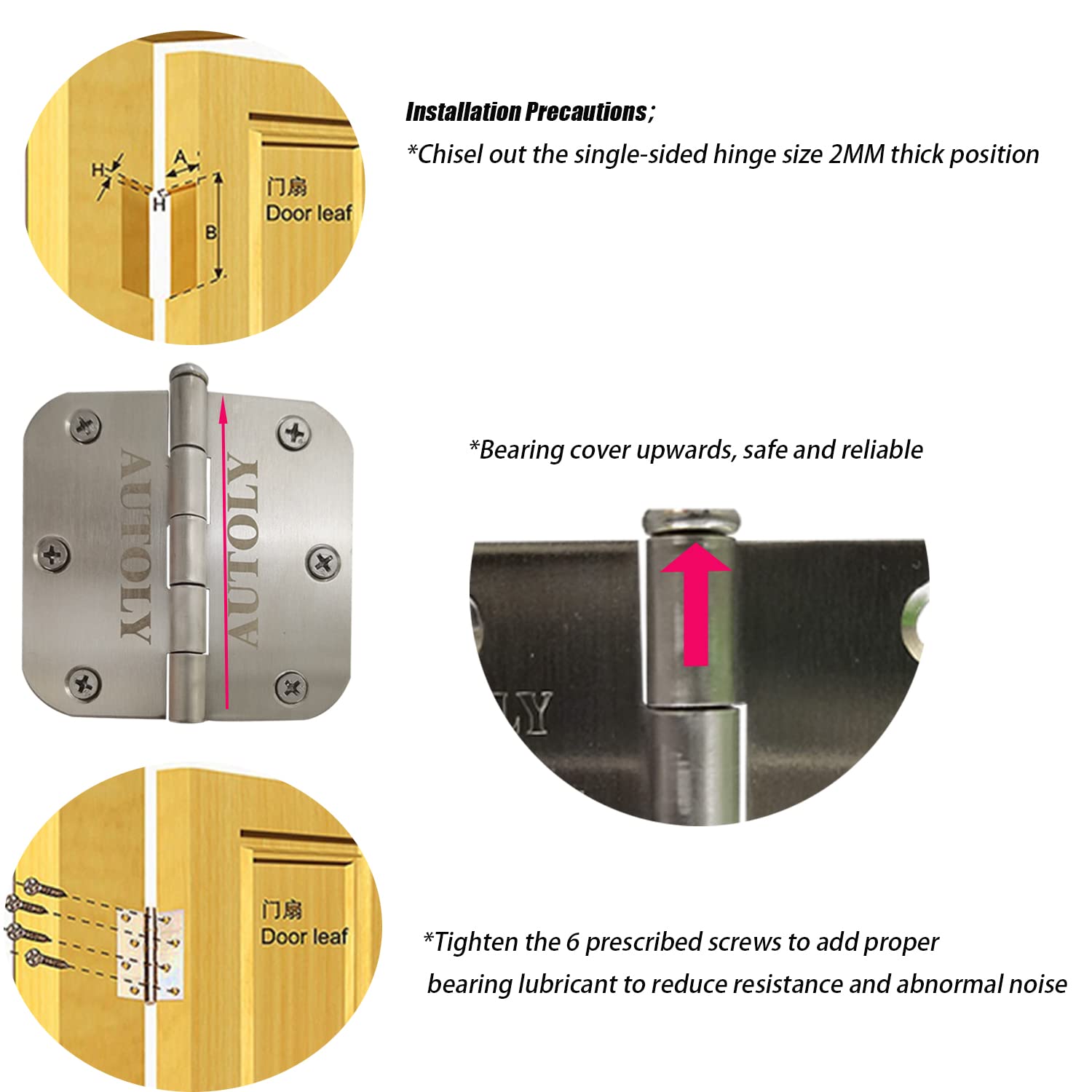 H
A
H
B
门扇
Door leaf

Installation Precautions;
*Chisel out the single-sided hinge size 2MM thick position

AUTOLY
AUTOLY

*Bearing cover upwards, safe and reliable

LY

门扇
Door leaf

*Tighten the 6 prescribed screws to add proper bearing lubricant to reduce resistance and abnormal noise