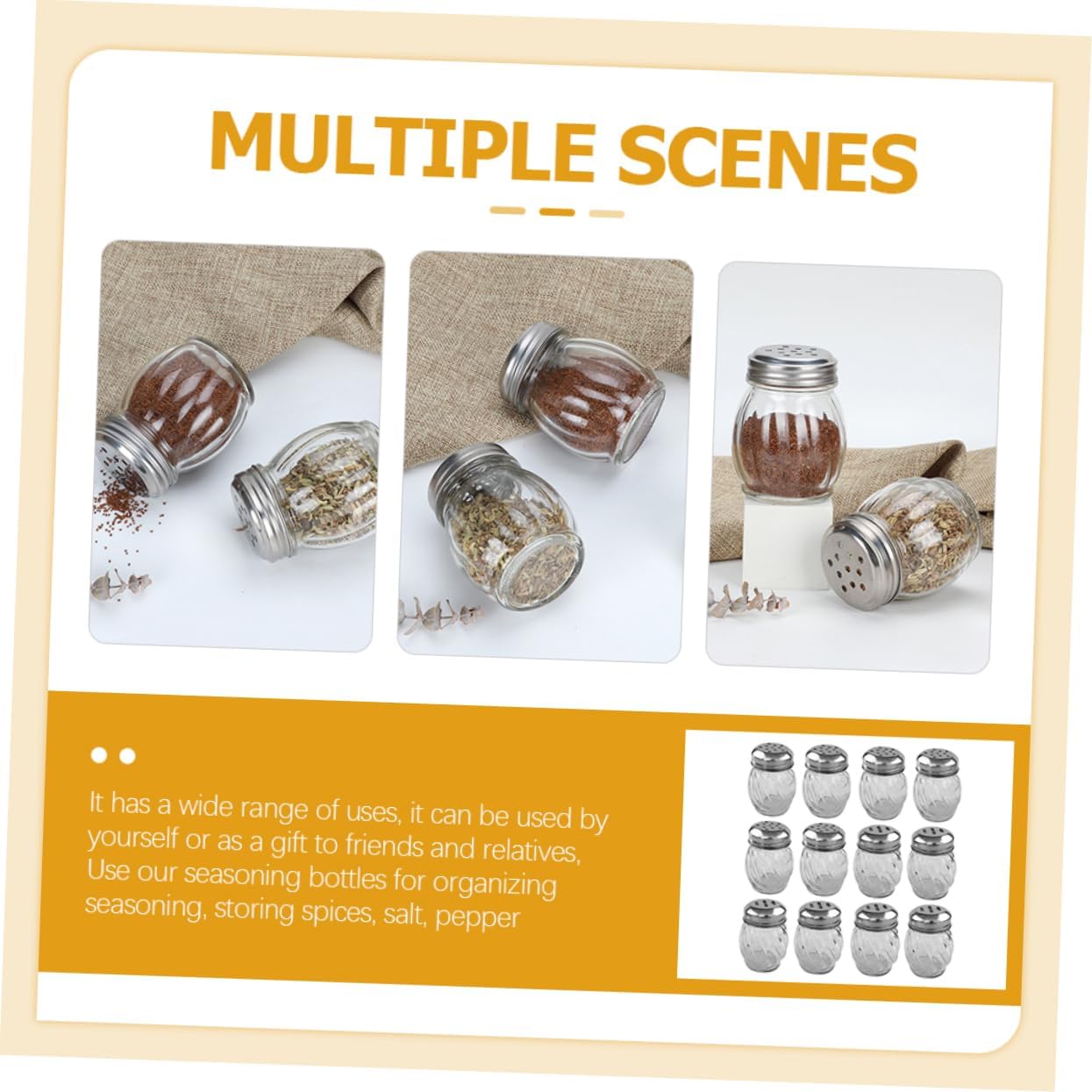 MULTIPLE SCENES

It has a wide range of uses, it can be used by yourself or as a gift to friends and relatives, Use our seasoning bottles for organizing seasoning, storing spices, salt, pepper