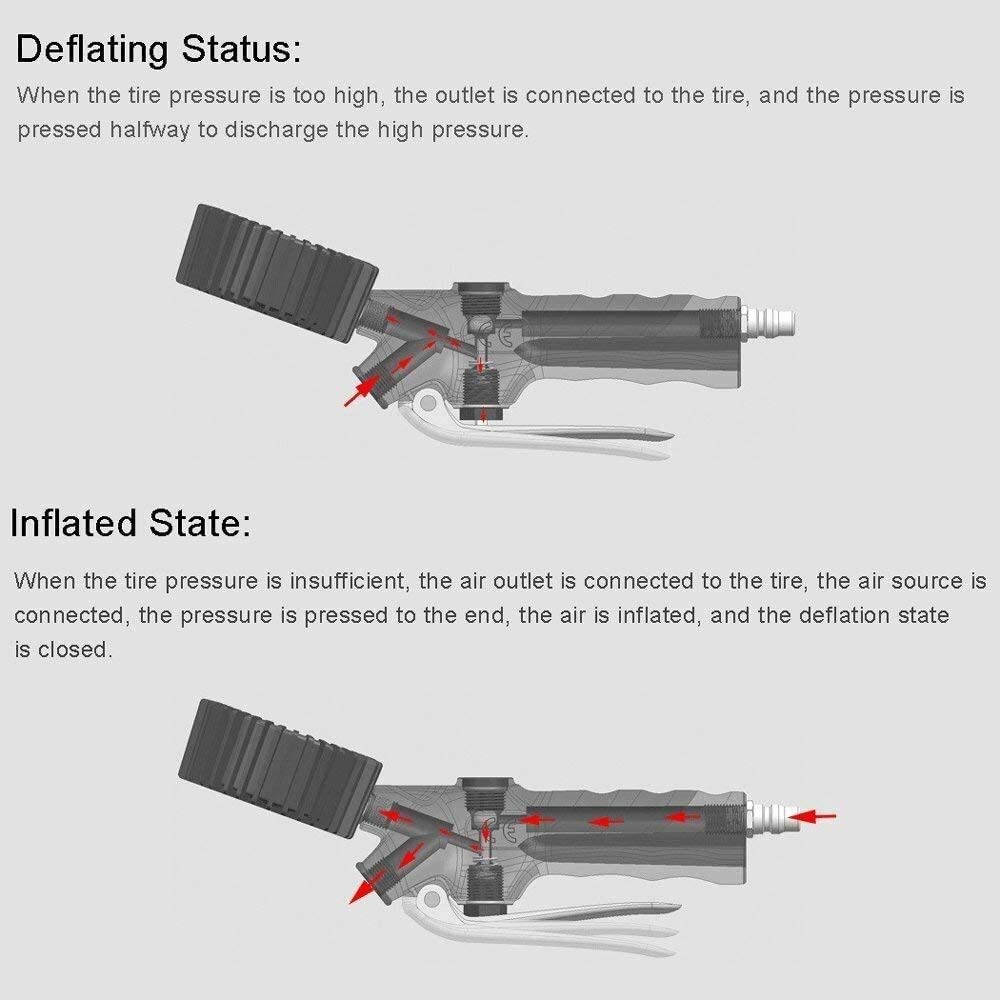 Deflating Status:

When the tire pressure is too high, the outlet is connected to the tire, and the pressure is pressed halfway to discharge the high pressure.

Inflated State:

When the tire pressure is insufficient, the air outlet is connected to the tire, the air source is connected, the pressure is pressed to the end, the air is inflated, and the deflation state is closed.