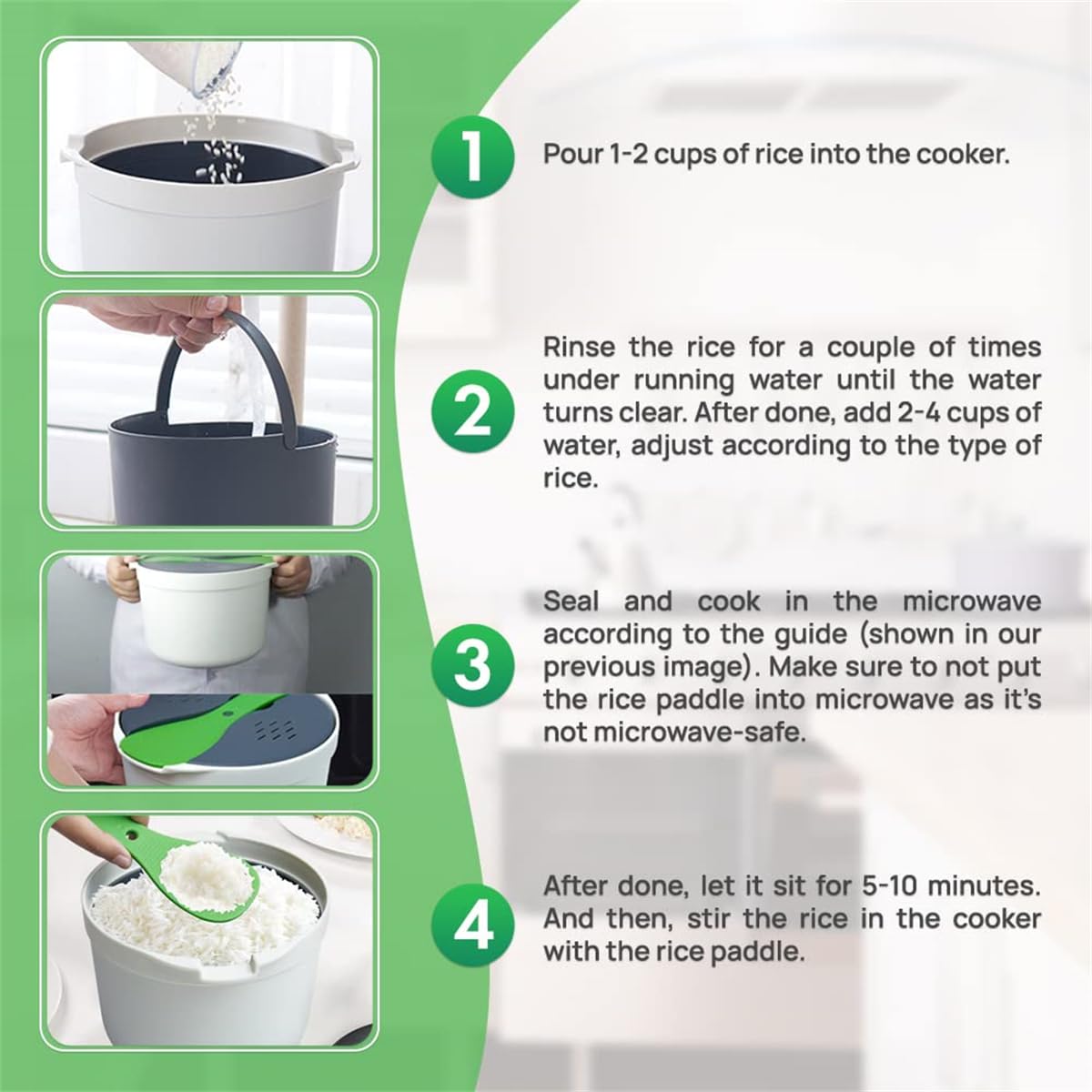 1

Pour 1-2 cups of rice into the cooker.

2

Rinse the rice for a couple of times under running water until the water turns clear. After done, add 2-4 cups of water, adjust according to the type of rice.

3

Seal and cook in the microwave according to the guide (shown in our previous image). Make sure to not put the rice paddle into microwave as it's not microwave-safe.

4

After done, let it sit for 5-10 minutes. And then, stir the rice in the cooker with the rice paddle.