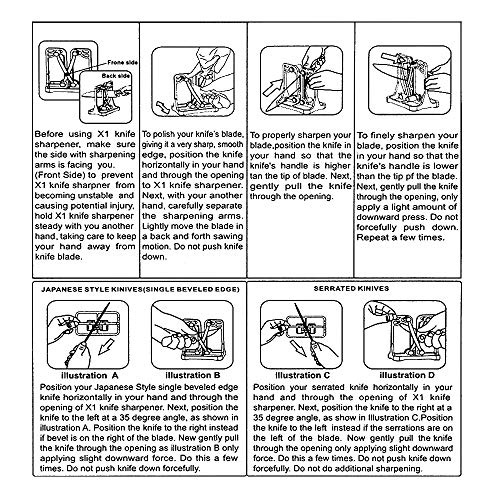 Frone side

Back side

Before using X1 knife sharpener, make sure the side with sharpening arms is facing you. (Front Side) to prevent X1 knife sharpner from becoming unstable and causing potential injury, hold X1 knife sharpener steady with you another hand, taking care to keep your hand away from knife blade.

To polish your knife's blade, giving it a very sharp, smooth edge, position the knife horizontally in your hand and through the opening to X1 knife sharpener. Next, with your another hand, carefully separate the sharpening arms. Lightly move the blade in a back and forth sawing motion. Do not push knife down.

To properly sharpen your blade,position the knife in your hand so that the knife's handle is higher tan the tip of blade. Next, gently pull the knife through the opening.

To finely sharpen your blade, position the knife in your hand so that the knife's handle is lower than the tip pf the blade. Next, gently pull the knife through the opening, only apply a light amount of downward press. Do not forcefully push down. Repeat a few times.

JAPANESE STYLE KINIVES(SINGLE BEVELED EDGE)

illustration A

illustration B

Position your Japanese Style single beveled edge knife horizontally in your hand and through the opening of X1 knife sharpener. Next, position the knife to the left at a 35 degree angle, as shown in illustration A. Position the knife to the right instead if bevel is on the right of the blade. New gently pull the knife through the opening as illustration B only applying slight downward force. Do this a few times. Do not push knife down forcefully.

SERRATED KINIVES

Illustration C

illustration D

Position your serrated knife horizontally in your hand and through the opening of X1 knife sharpener. Next, position the knife to the right at a 35 degree angle, as show in Illustration C.Position the knife to the left instead if the serrations are on the left of the blade. Now gently pull the knife through the opening only applying slight downward force. Do this a few times. Do not push knife down forcefully. Do not do additional sharpening.