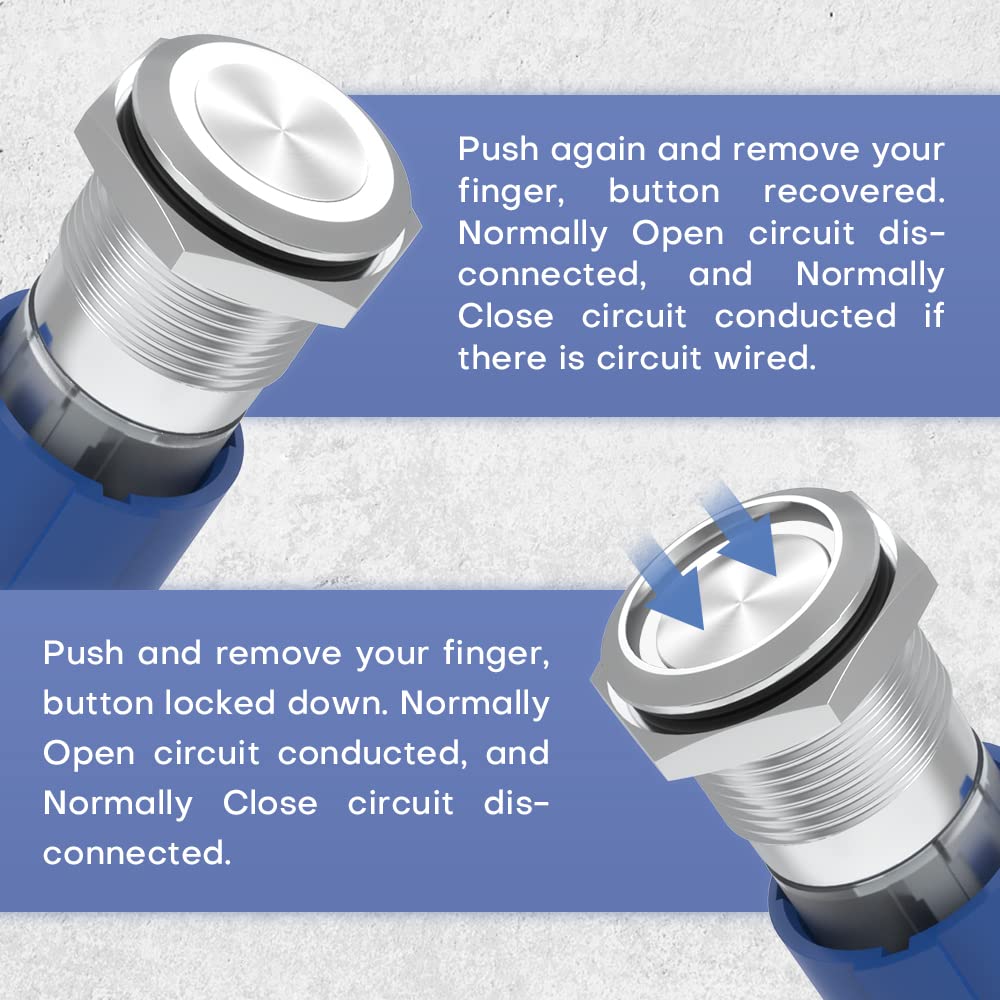 Push again and remove your finger, button recovered. Normally Open circuit disconnected, and Normally Close circuit conducted if there is circuit wired.

Push and remove your finger, button locked down. Normally Open circuit conducted, and Normally Close circuit disconnected.