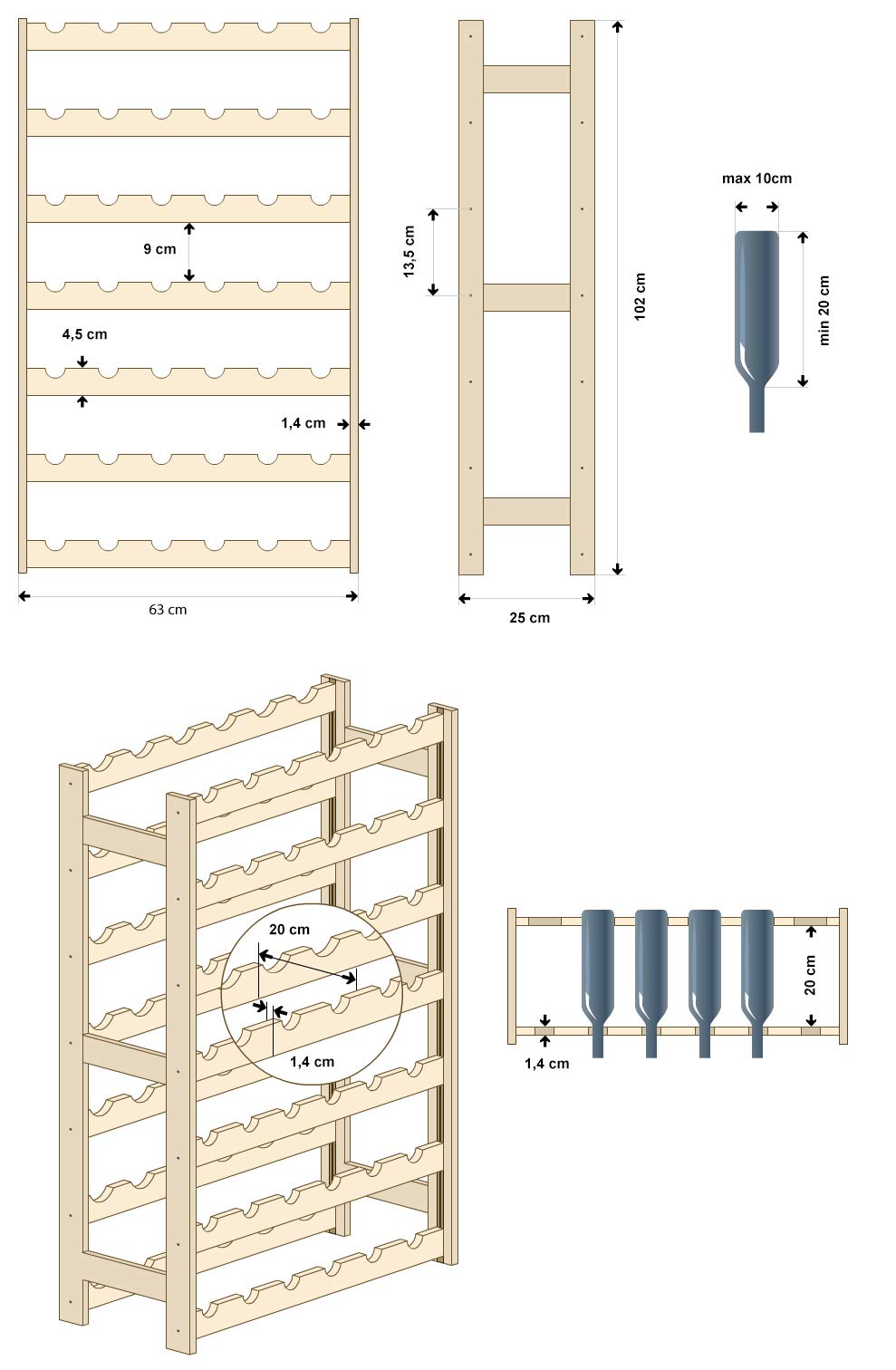 9 cm
4,5 cm
1,4 cm
63 cm
13,5 cm
102 cm
25 cm
max 10cm
min 20 cm
20 cm
1,4 cm
20 cm
1,4 cm