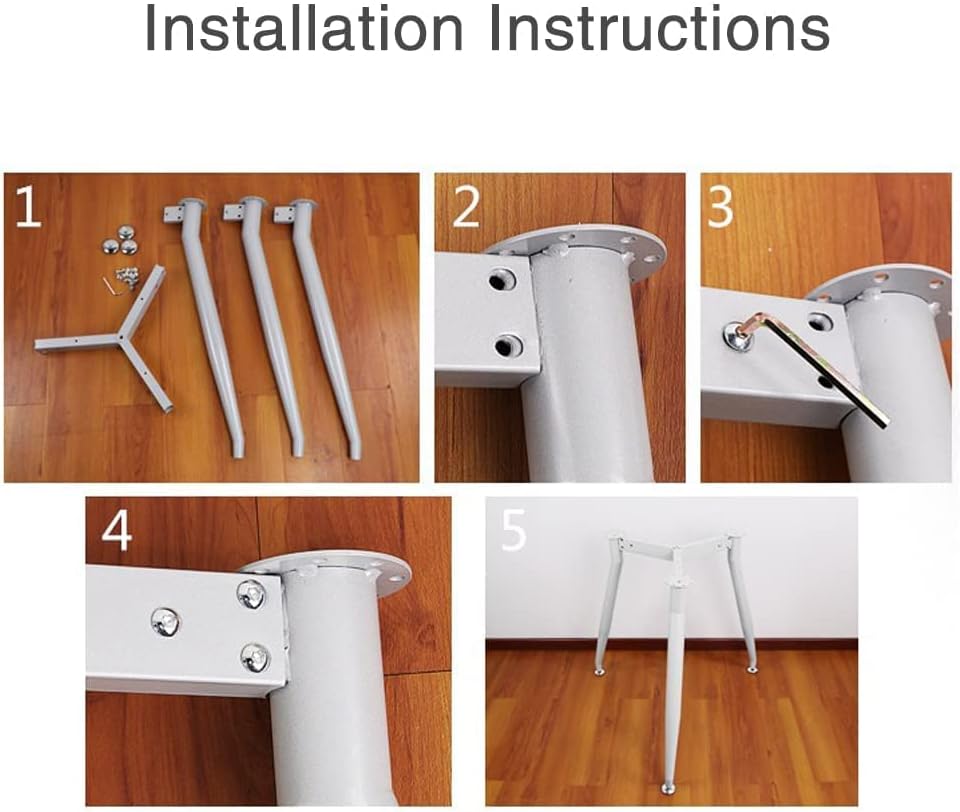 Installation Instructions

1

2

3

4

5