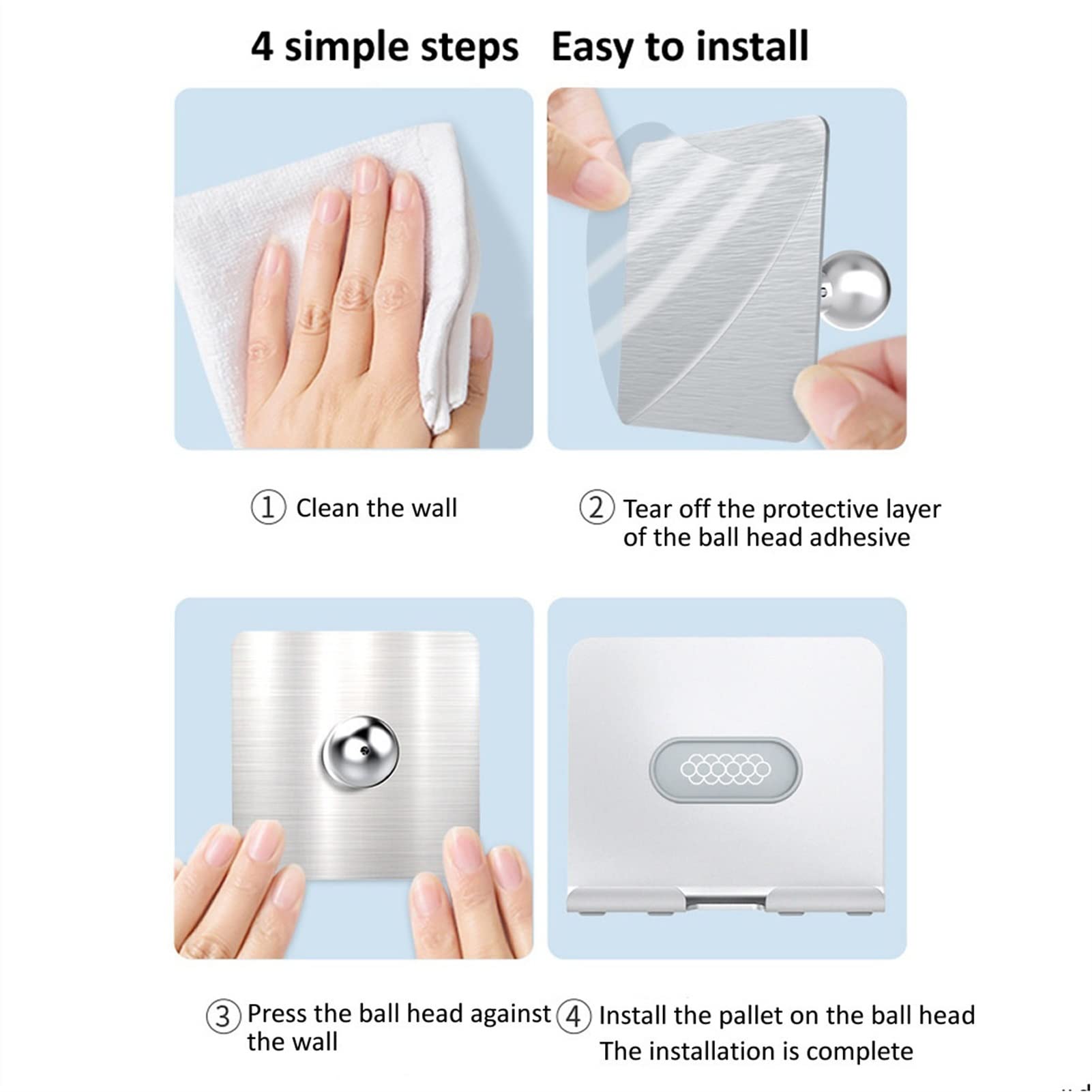 4 simple steps Easy to install

① Clean the wall

② Tear off the protective layer of the ball head adhesive

③ Press the ball head against the wall

④ Install the pallet on the ball head
The installation is complete