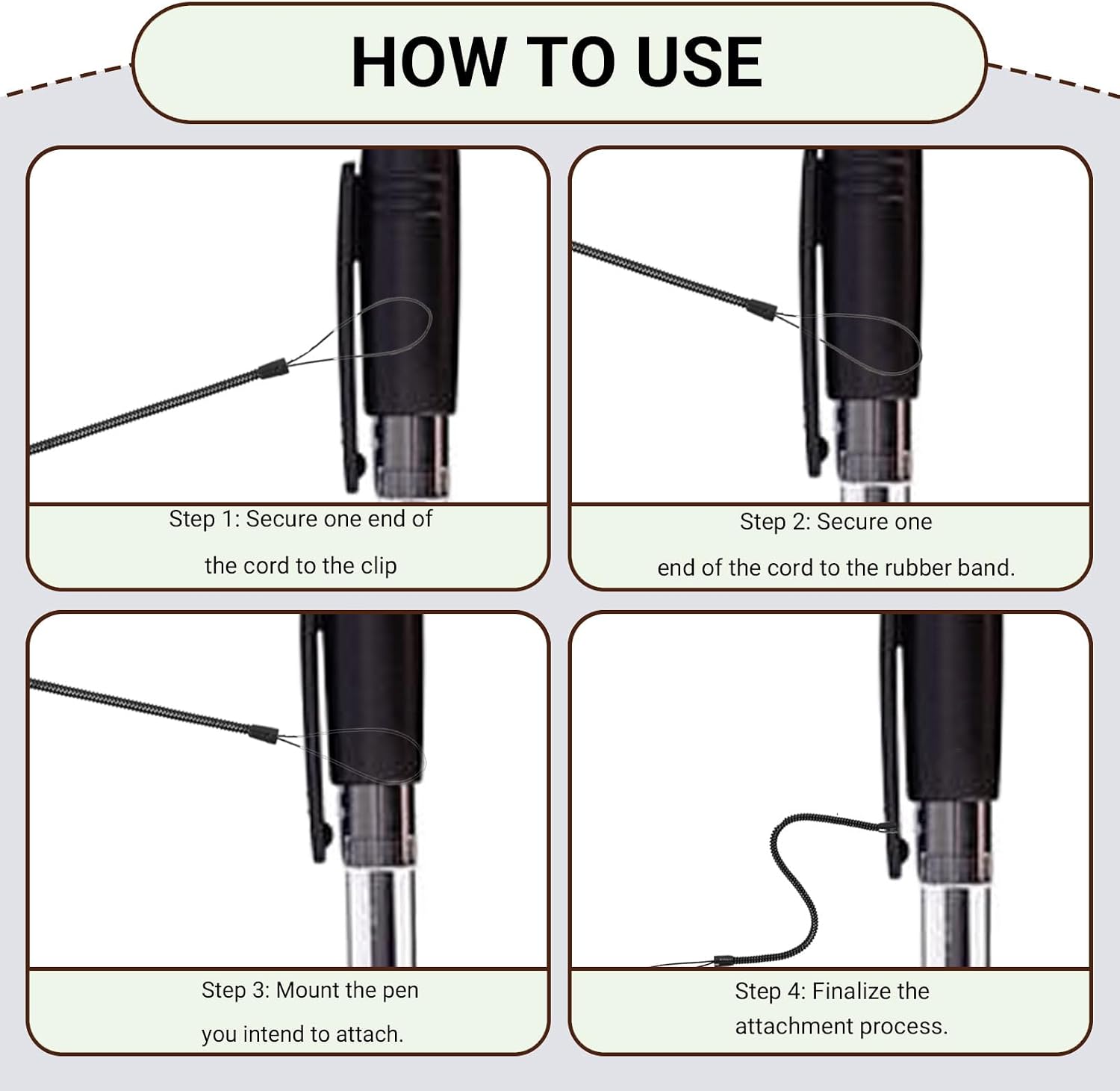 HOW TO USE

Step 1: Secure one end of the cord to the clip

Step 2: Secure one end of the cord to the rubber band.

Step 3: Mount the pen you intend to attach.

Step 4: Finalize the attachment process.