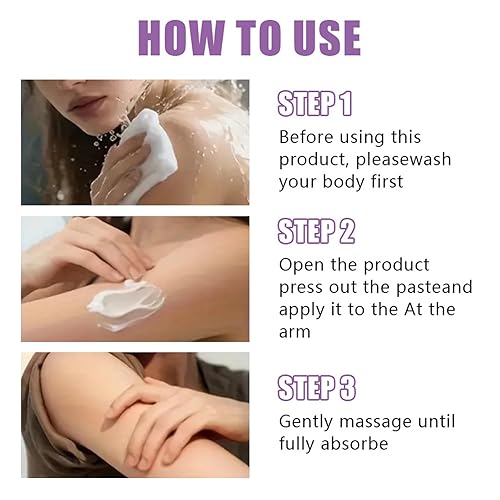 HOW TO USE

STEP 1

Before using this product, pleasewash your body first

STEP 2

Open the product press out the pasteand apply it to the At the arm

STEP 3

Gently massage until fully absorbe