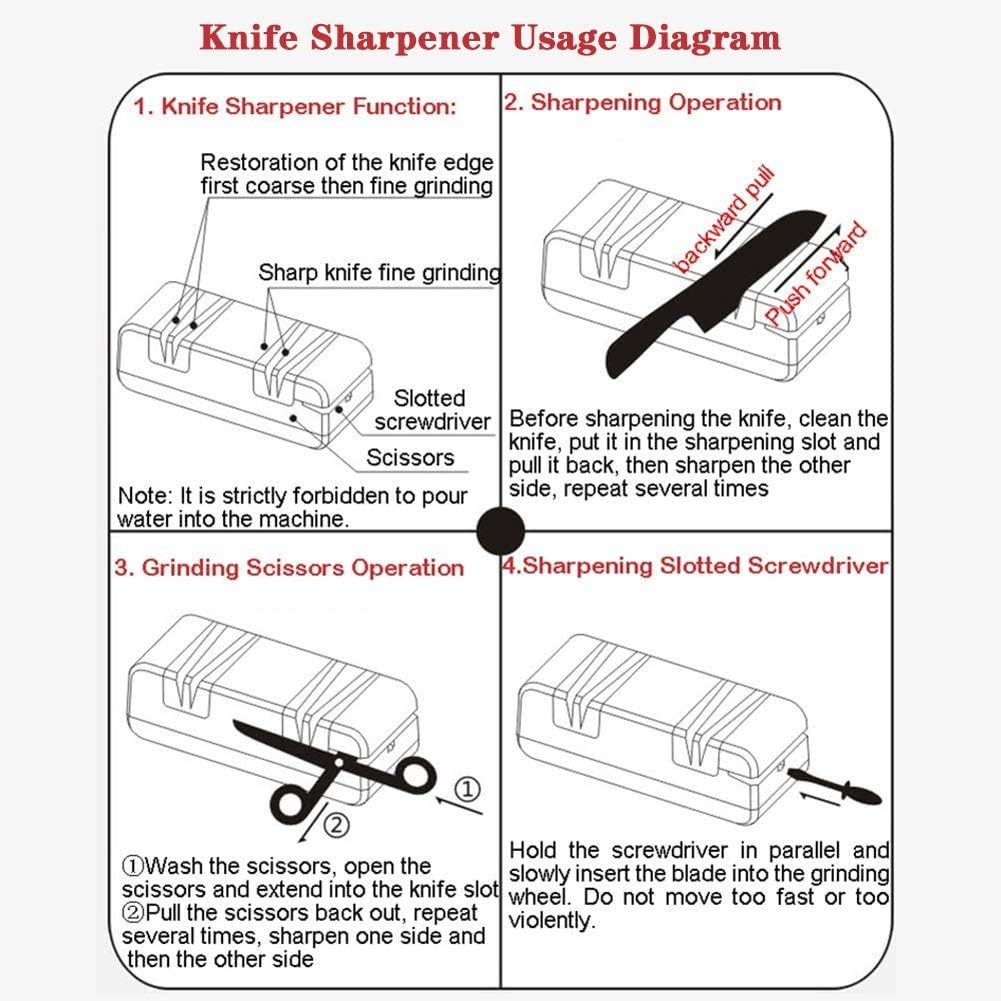 Knife Sharpener Usage Diagram

1. Knife Sharpener Function:

Restoration of the knife edge first coarse then fine grinding

Sharp knife fine grinding

Slotted screwdriver

Scissors

Note: It is strictly forbidden to pour water into the machine.

2. Sharpening Operation

backward pull

Push forward

Before sharpening the knife, clean the knife, put it in the sharpening slot and pull it back, then sharpen the other side, repeat several times

3. Grinding Scissors Operation

①

②

①Wash the scissors, open the scissors and extend into the knife slot
②Pull the scissors back out, repeat several times, sharpen one side and then the other side

4.Sharpening Slotted Screwdriver

Hold the screwdriver in parallel and slowly insert the blade into the grinding wheel. Do not move too fast or too violently.