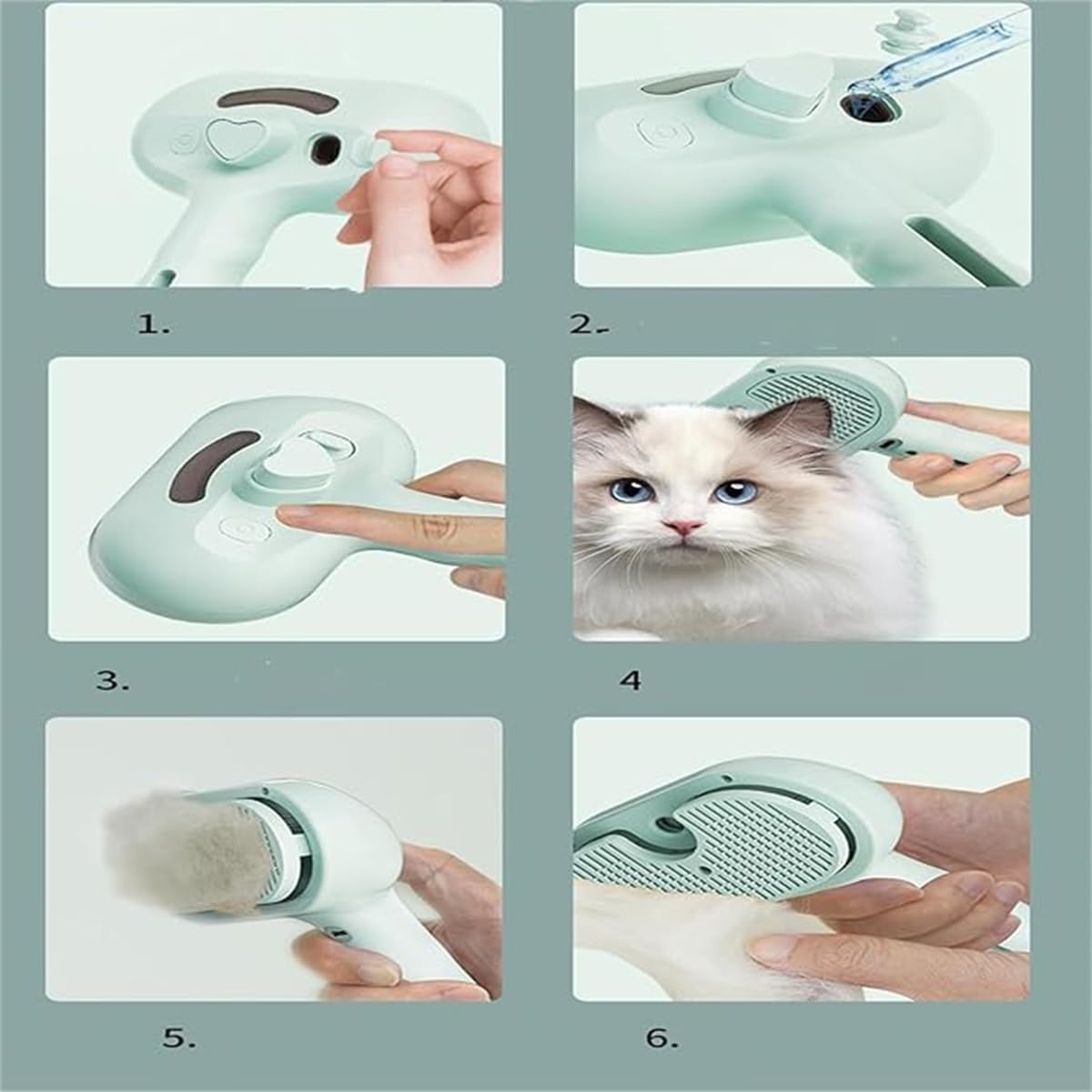 1.

2.

3.

4

5.

6.