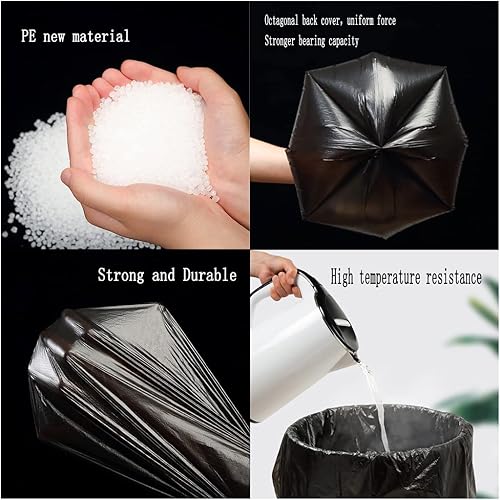 PE new material

Octagonal back cover, uniform force
Stronger bearing capacity

Strong and Durable

High temperature resistance