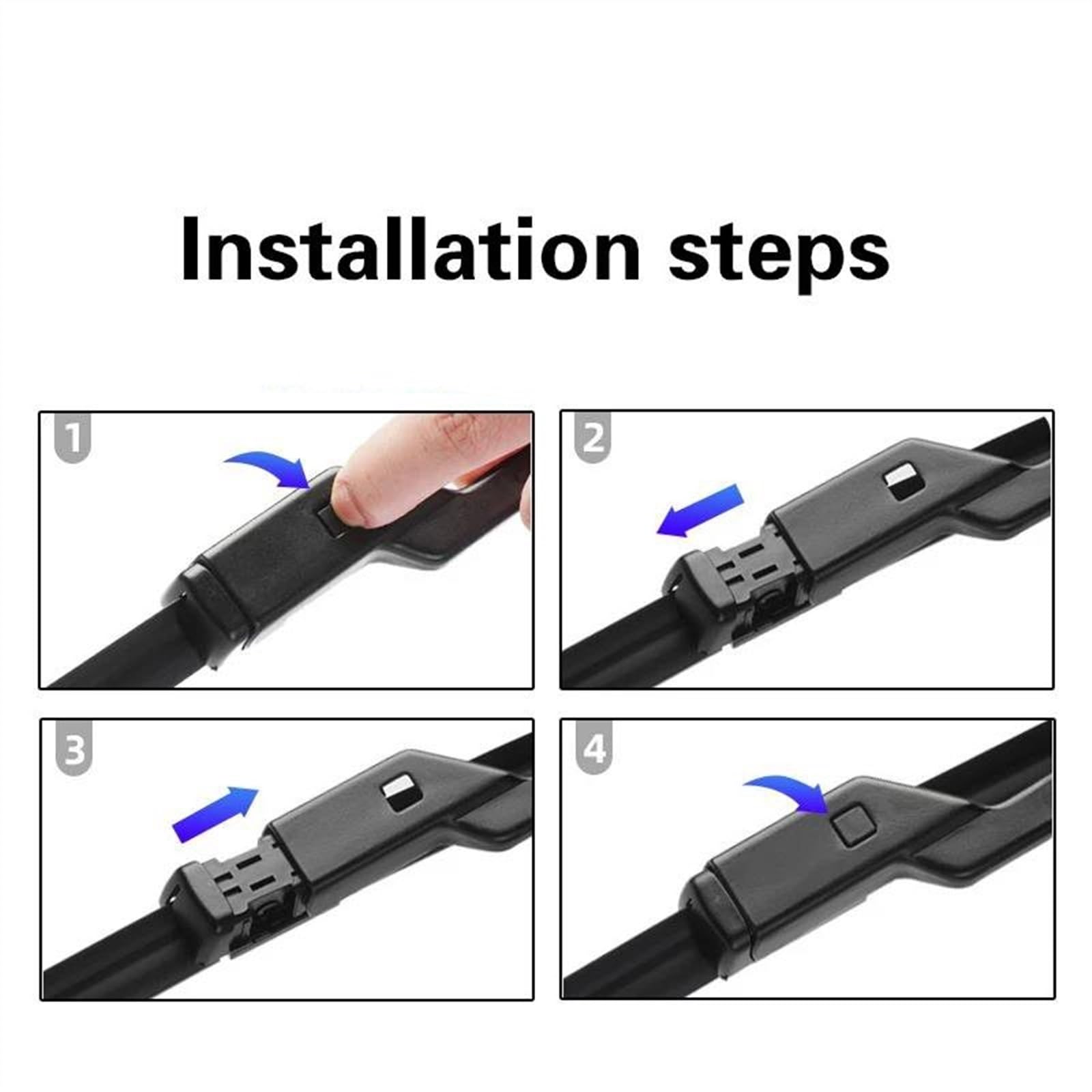 Installation steps

1

2

3

4