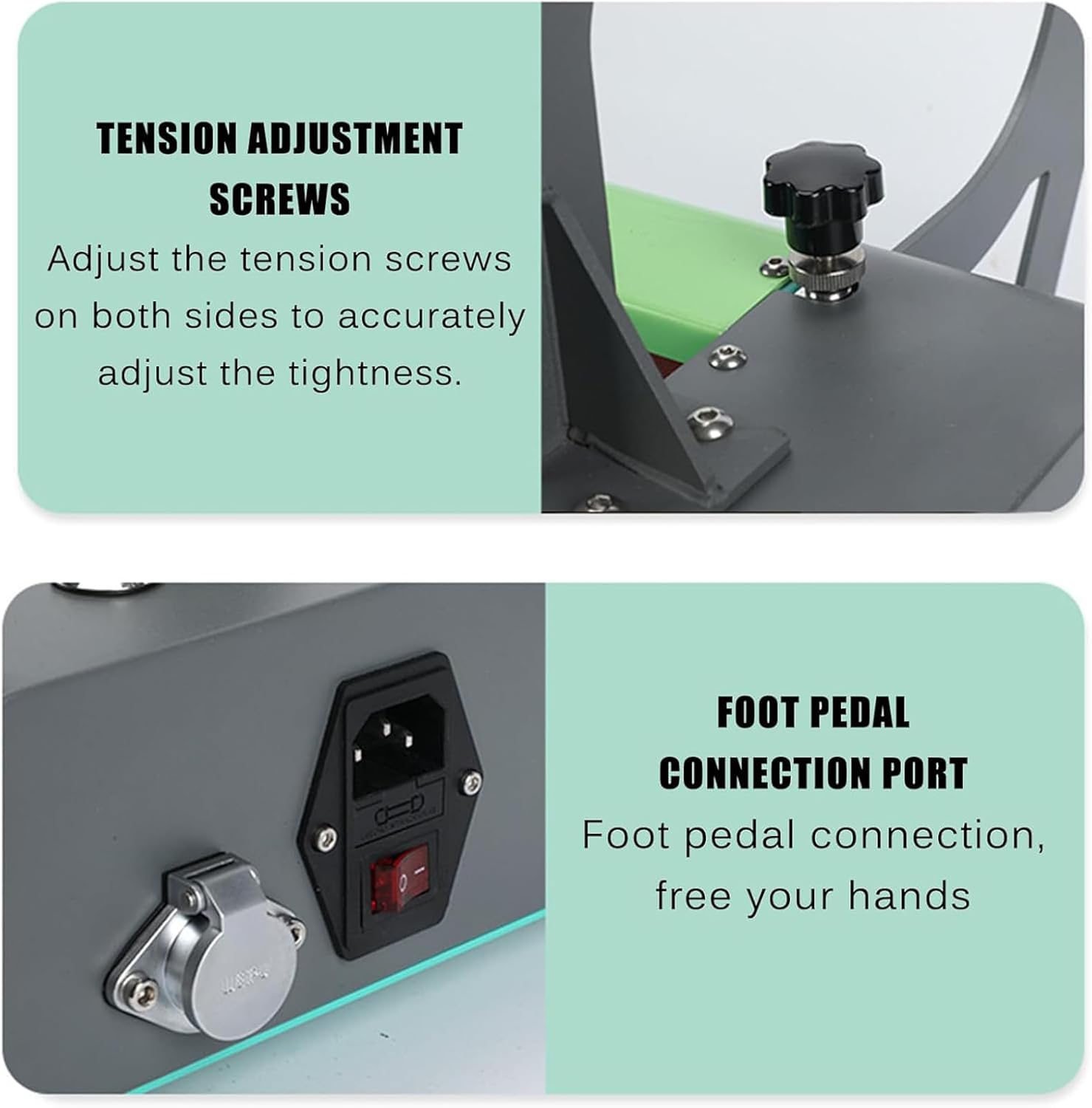 TENSION ADJUSTMENT SCREWS

Adjust the tension screws on both sides to accurately adjust the tightness.

FOOT PEDAL CONNECTION PORT

Foot pedal connection, free your hands