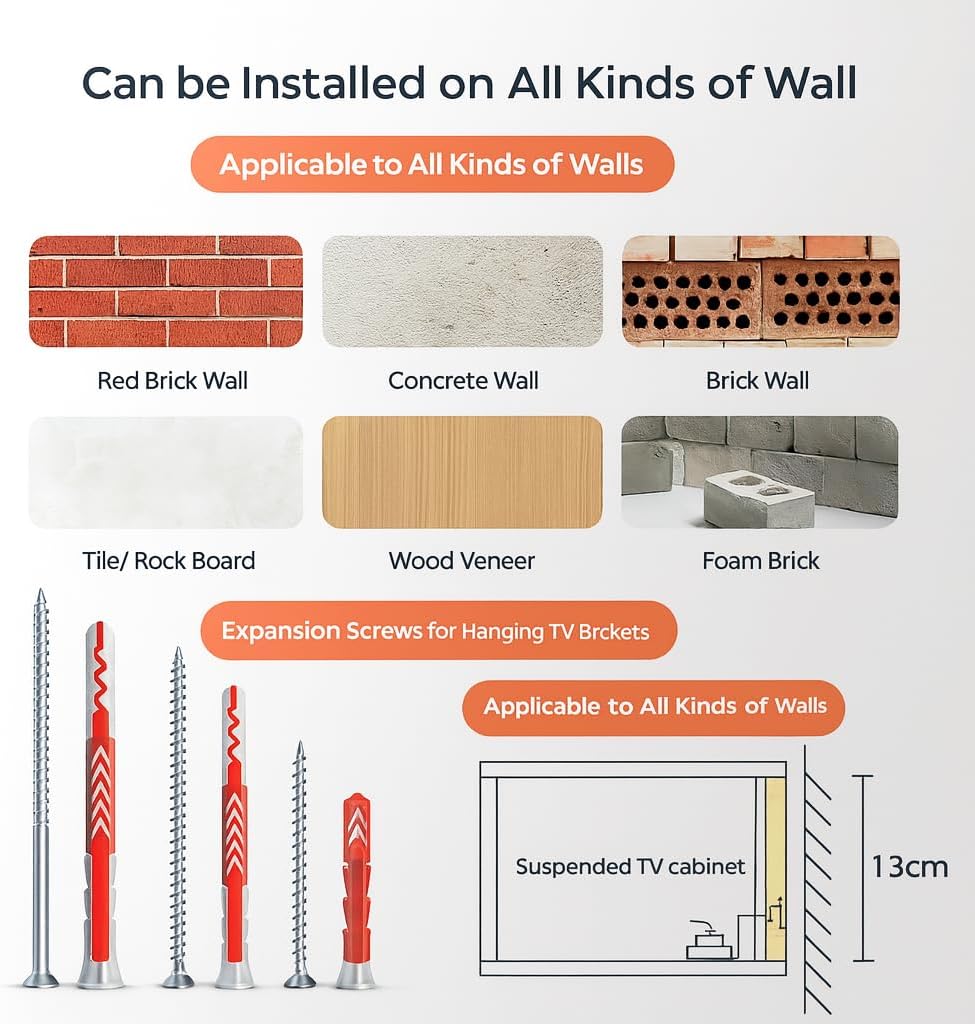 Can be Installed on All Kinds of Wall

Applicable to All Kinds of Walls

Red Brick Wall

Concrete Wall

Brick Wall

Tile/ Rock Board

Wood Veneer

Foam Brick

Expansion Screws for Hanging TV Brckets

Applicable to All Kinds of Walls

Suspended TV cabinet

13cm