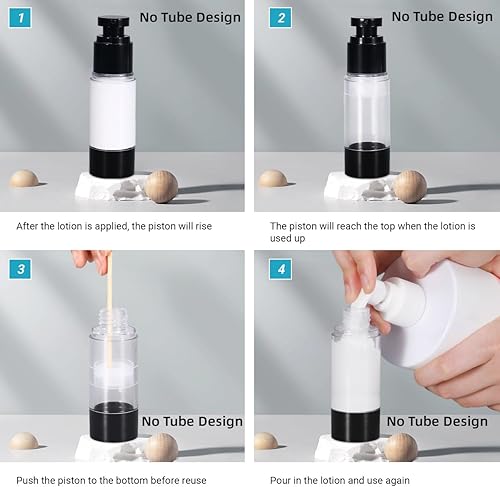 1

No Tube Design

After the lotion is applied, the piston will rise

2

No Tube Design

The piston will reach the top when the lotion is used up

3

No Tube Design

Push the piston to the bottom before reuse

4

No Tube Design

Pour in the lotion and use again