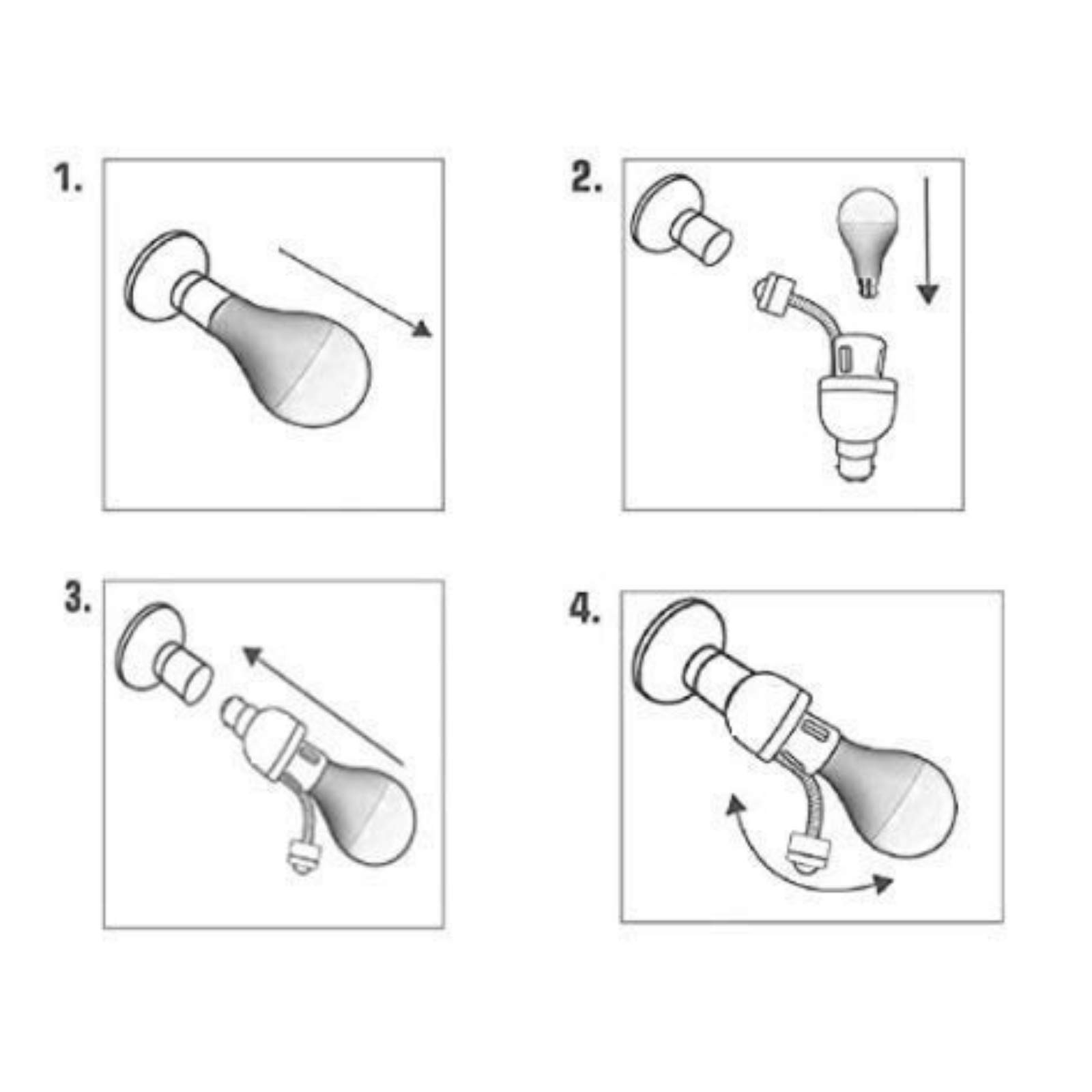 1.

2.

3.

4.