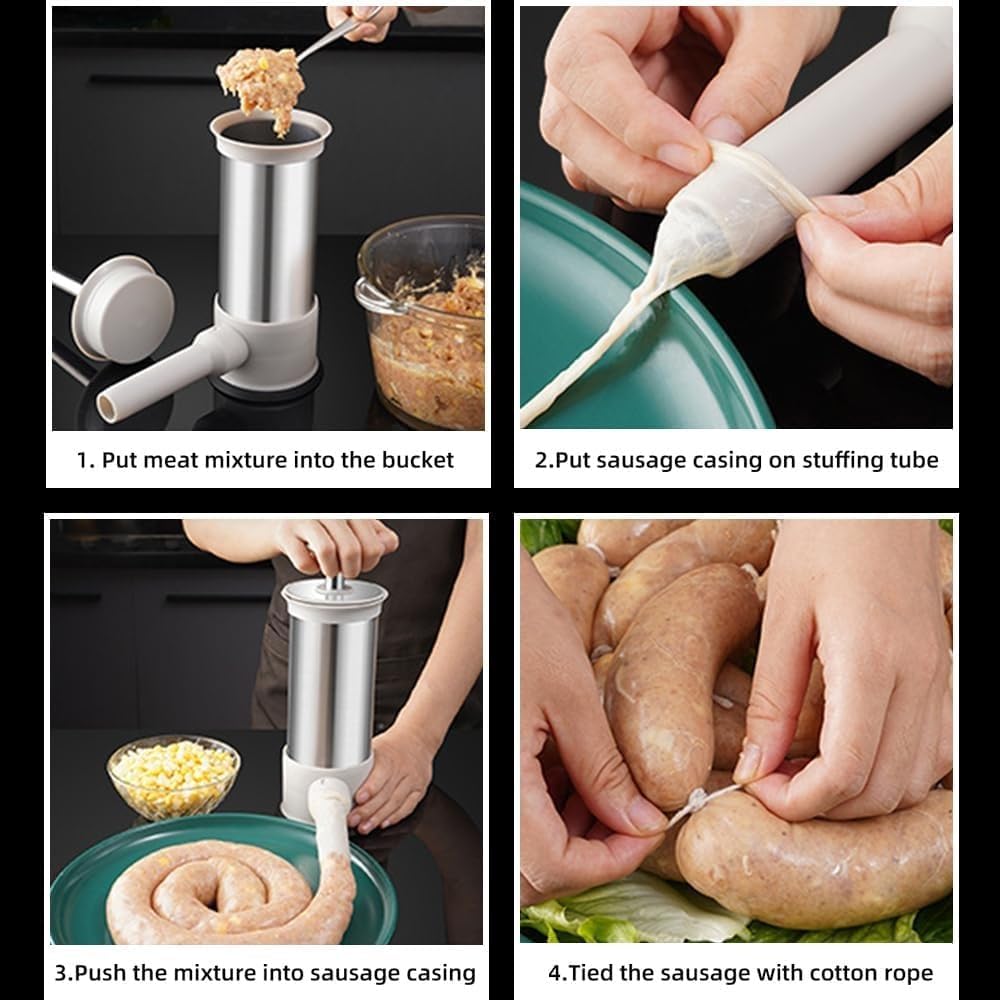 1. Put meat mixture into the bucket

2.Put sausage casing on stuffing tube

3.Push the mixture into sausage casing

4.Tied the sausage with cotton rope